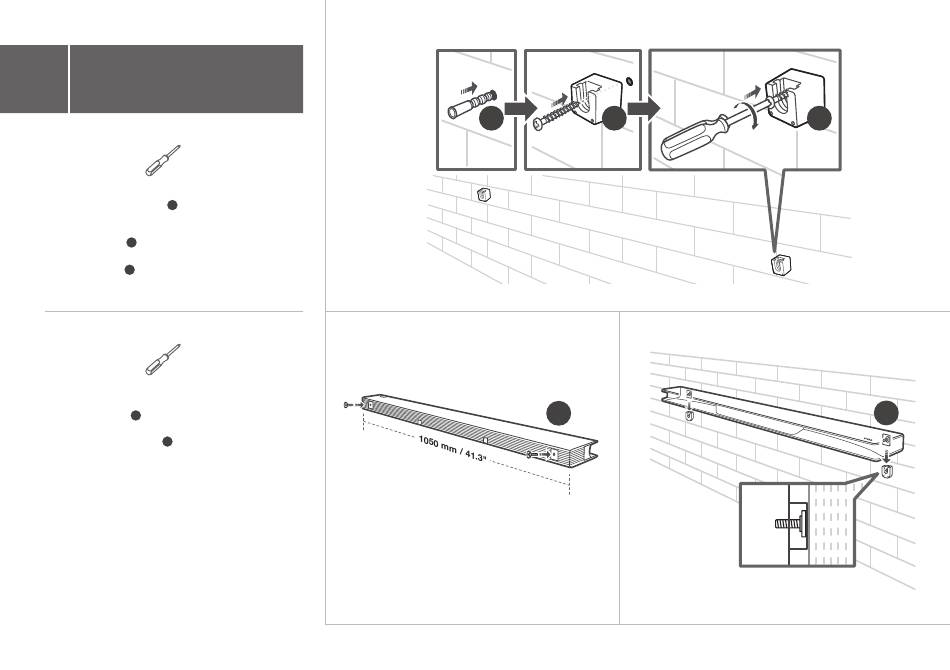 1050 mm / 41.3"