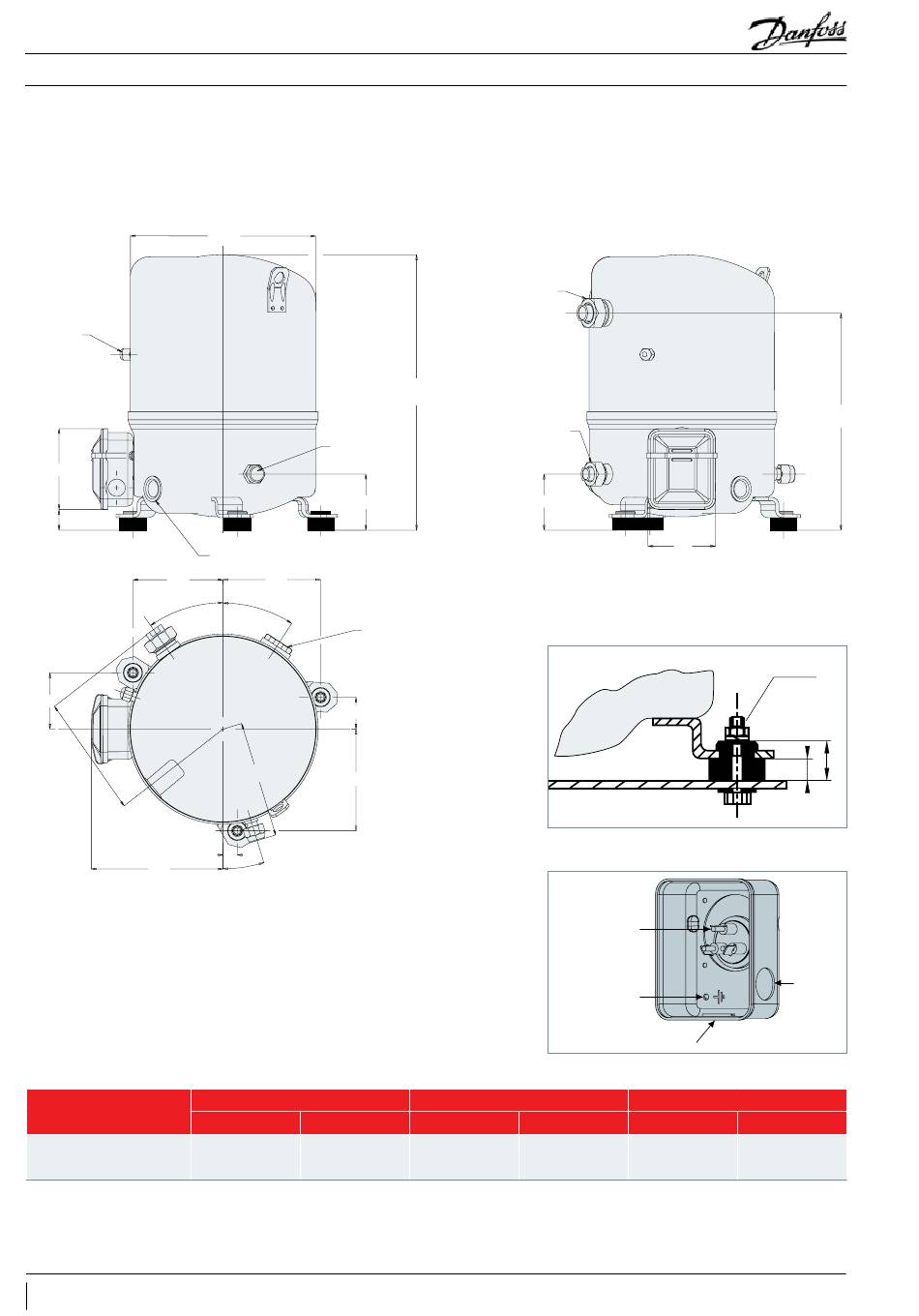 Danfoss