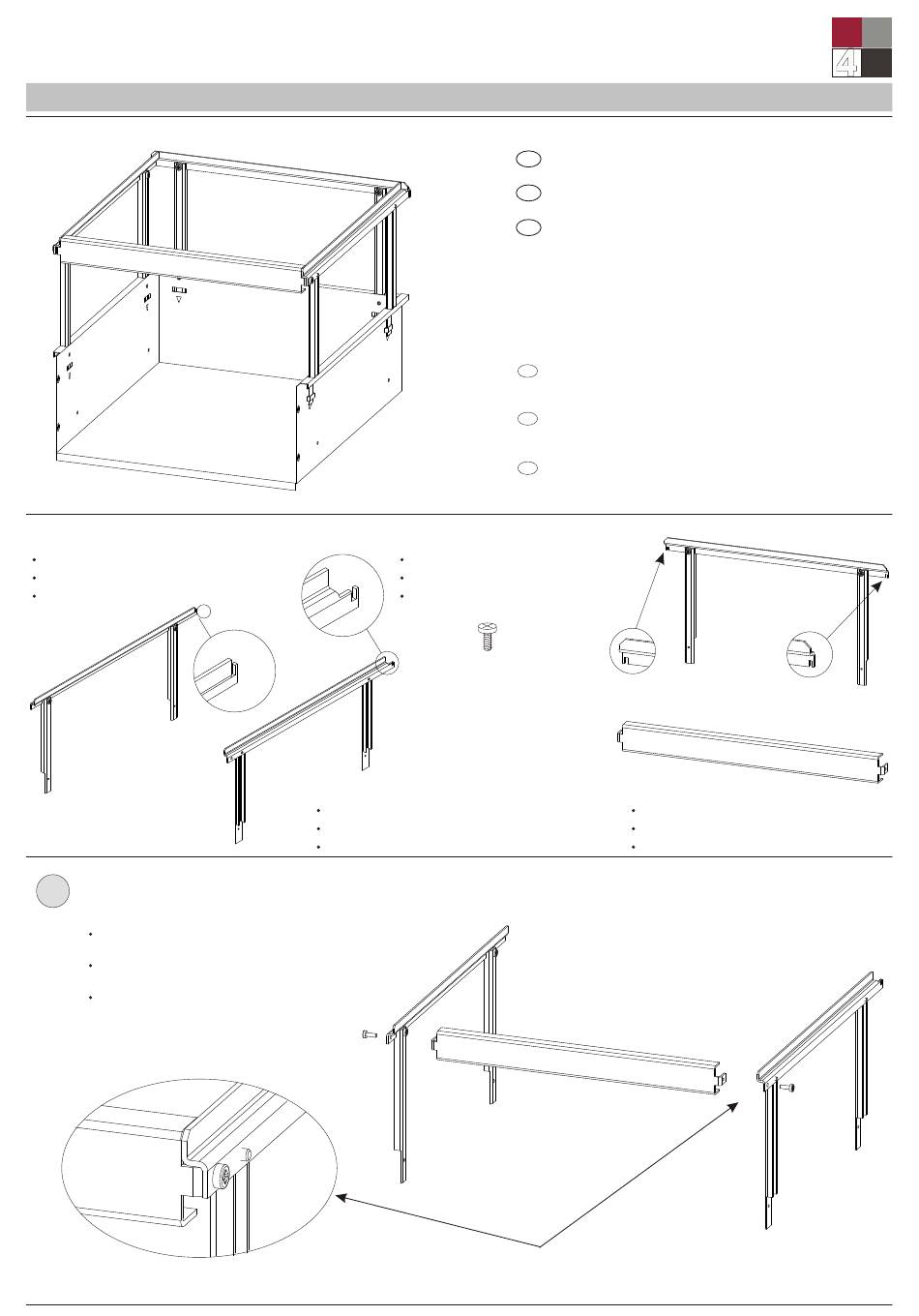 4