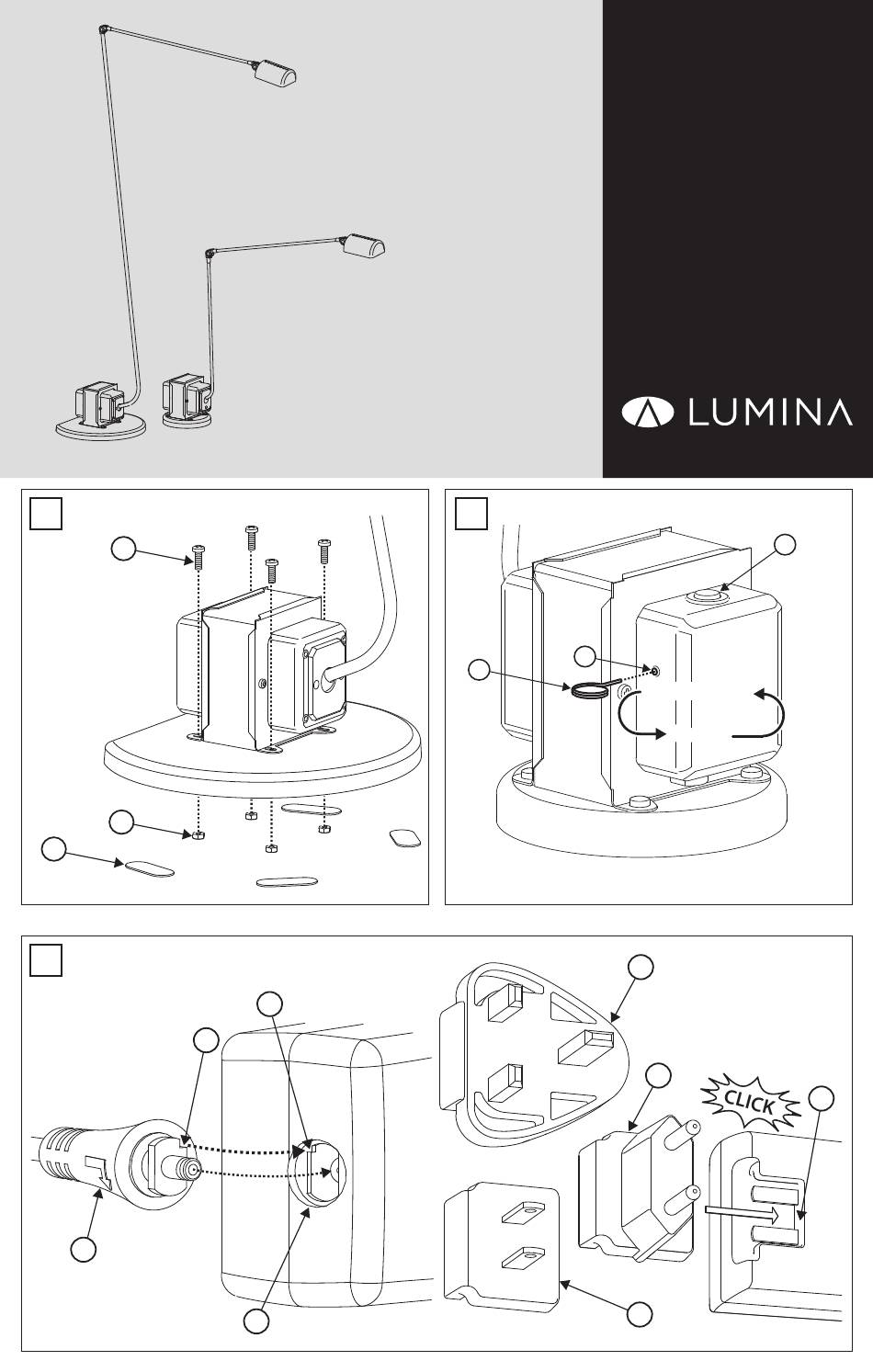 LUMINA

CLICK