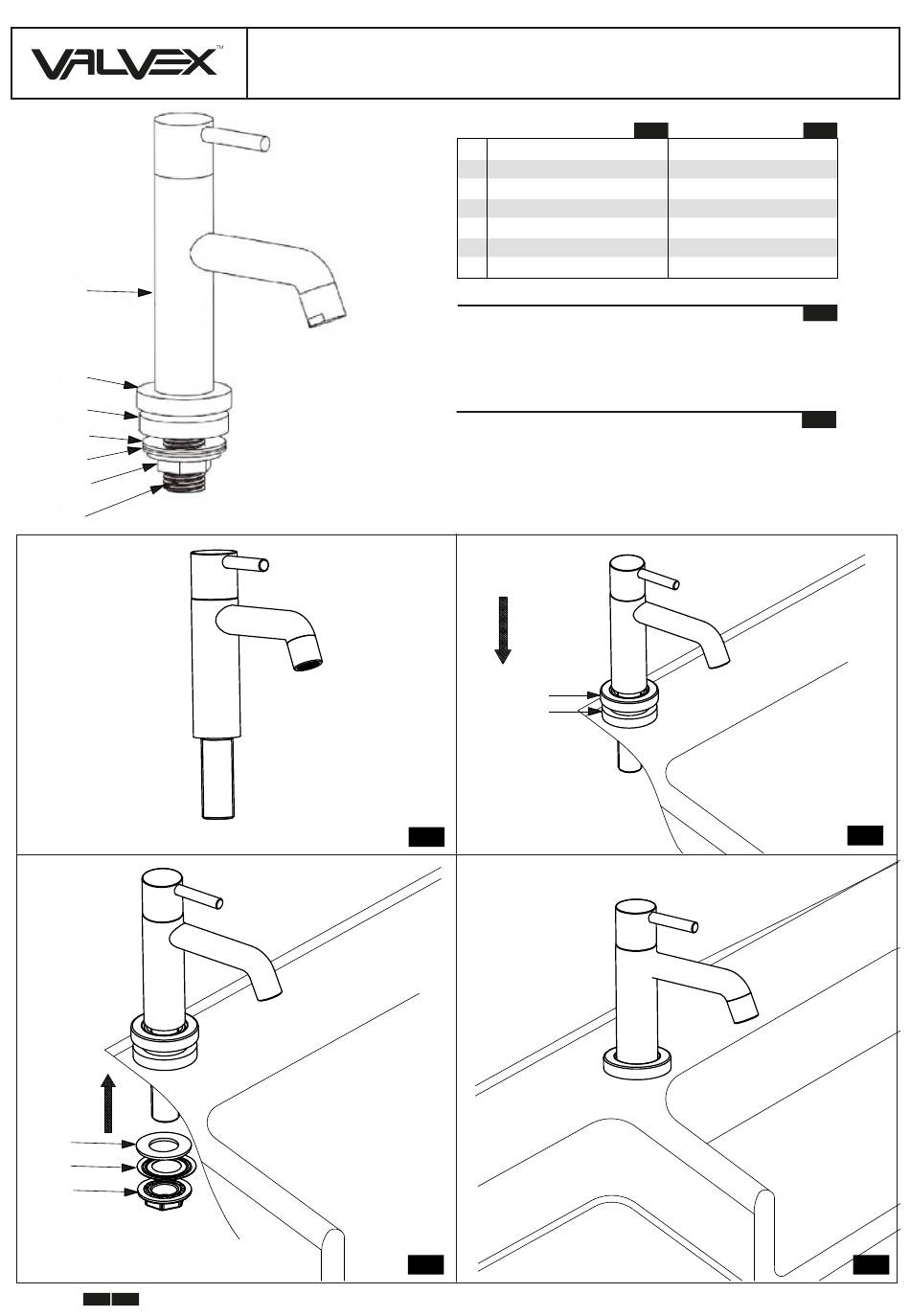 VALVEX™