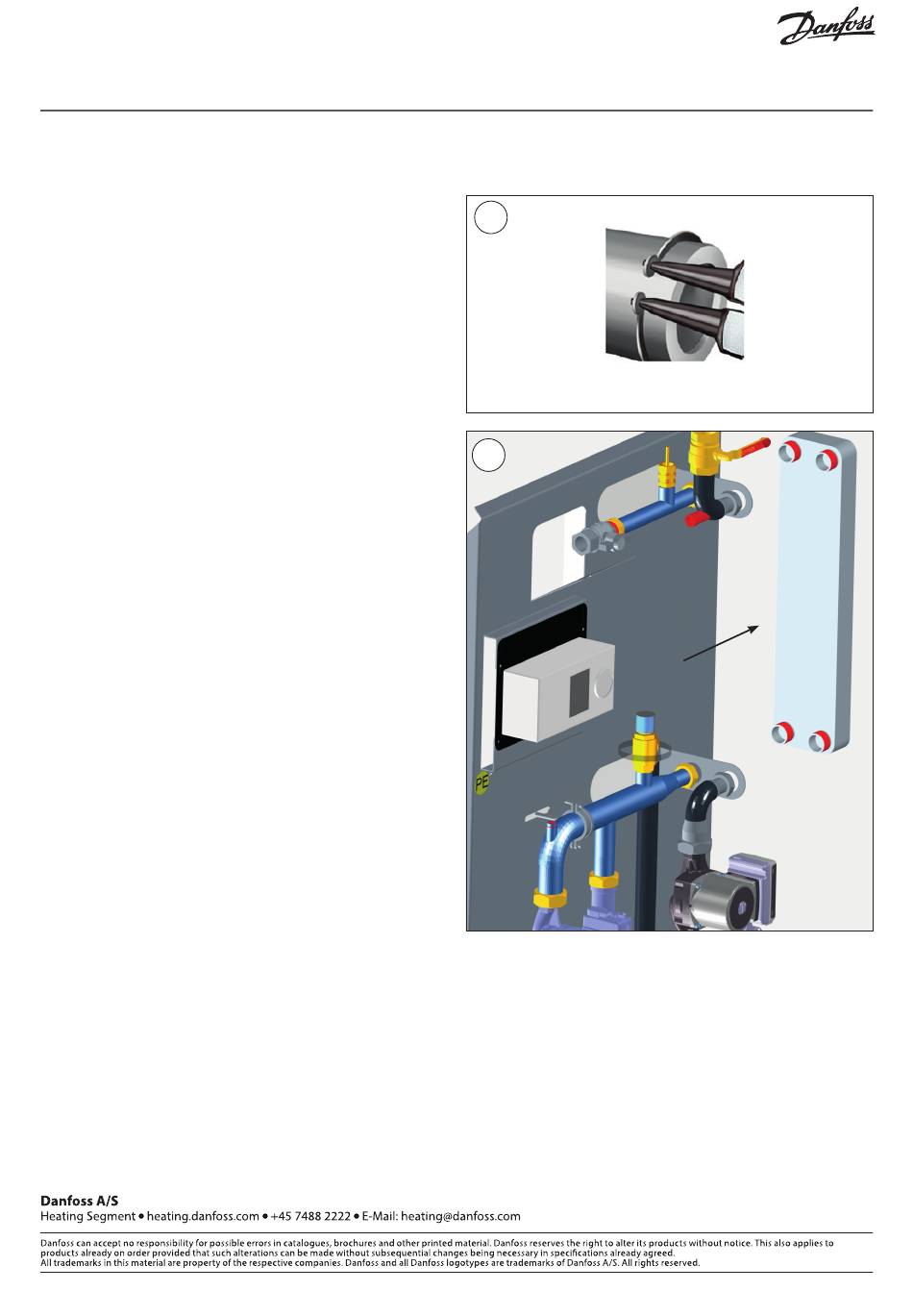 Danfoss

PE

Danfoss A/S
Heating Segment • heating.danfoss.com • +45 7488 2222 • E-Mail: heating@danfoss.com

Danfoss can accept no responsibility for possible errors in catalogues, brochures and other printed material. Danfoss reserves the right to alter its products without notice. This also applies to products already on order provided that such alterations can be made without subsequential changes being necessary in specifications already agreed.
All trademarks in this material are property of the respective companies. Danfoss and all Danfoss logotypes are trademarks of Danfoss A/S. All rights reserved.