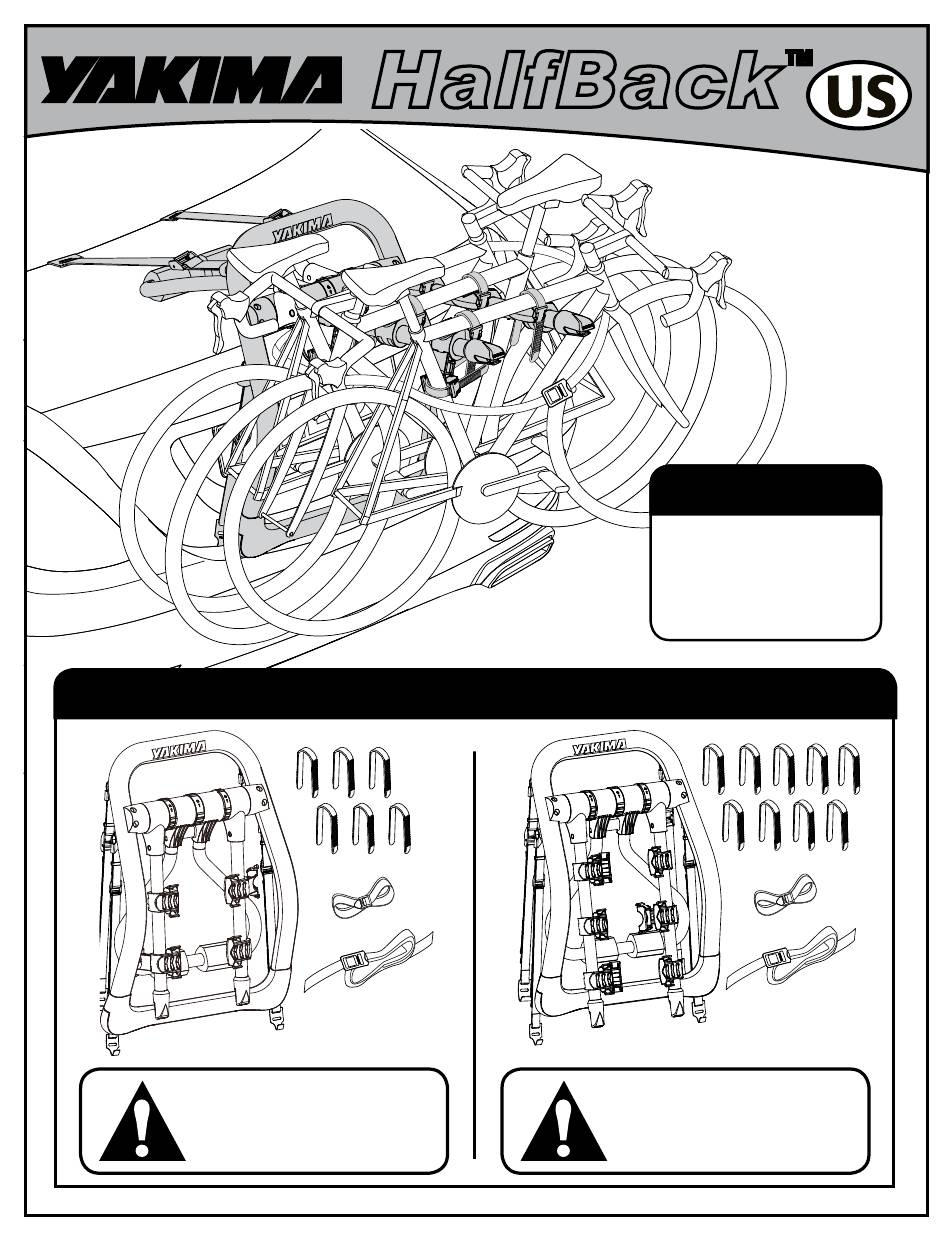 YAKIMA HalfBack™ US

YAKIMA

YAKIMA

YAKIMA