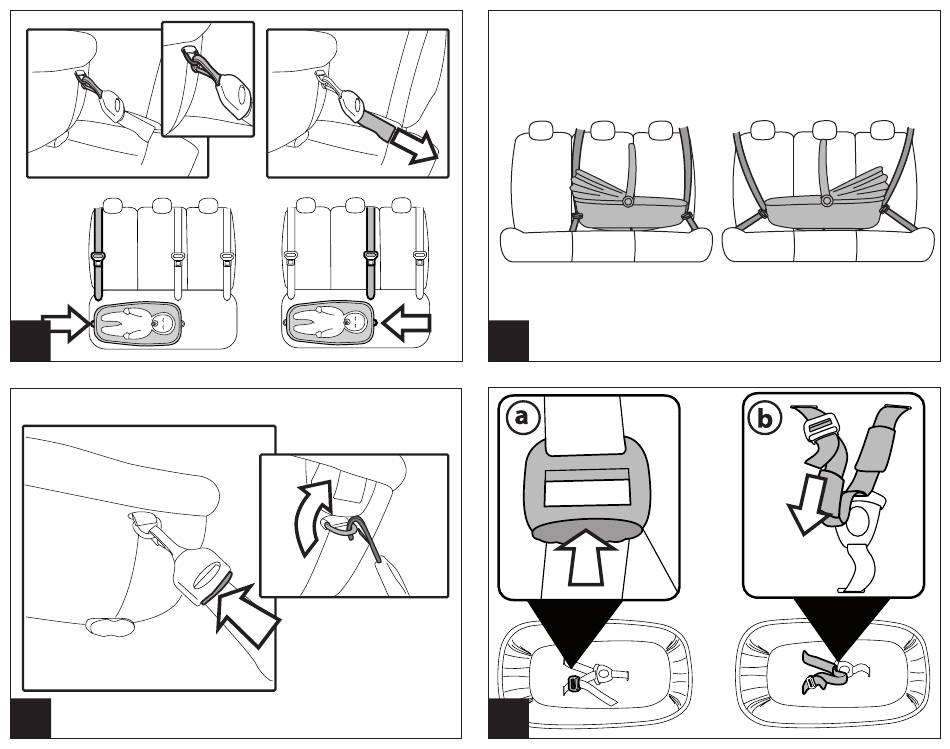 a

b