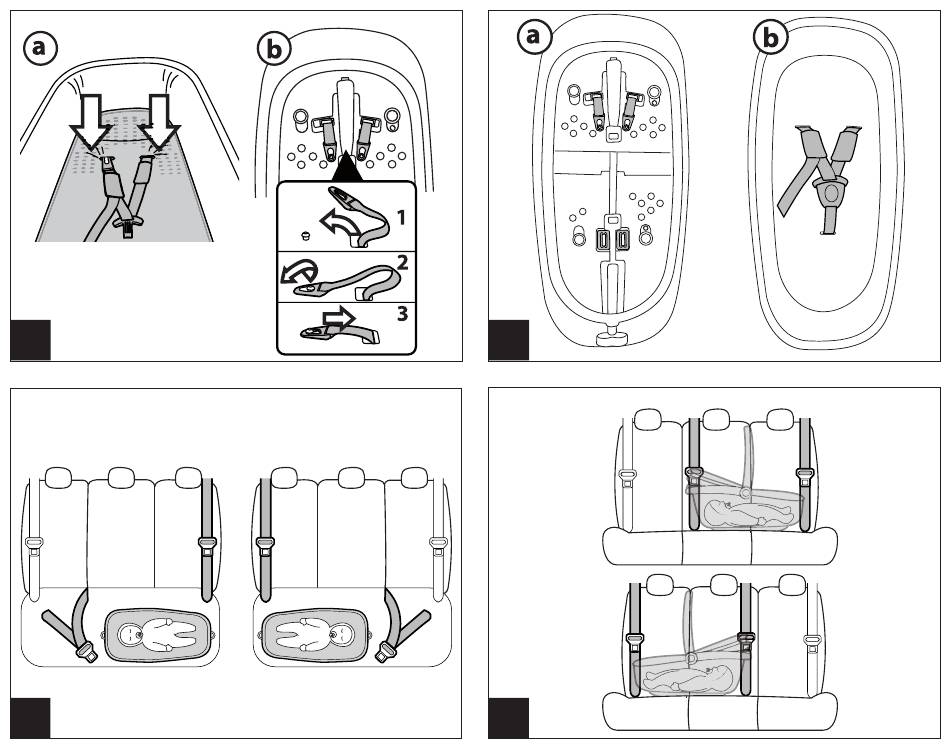 a

b

1

2

3

a

b