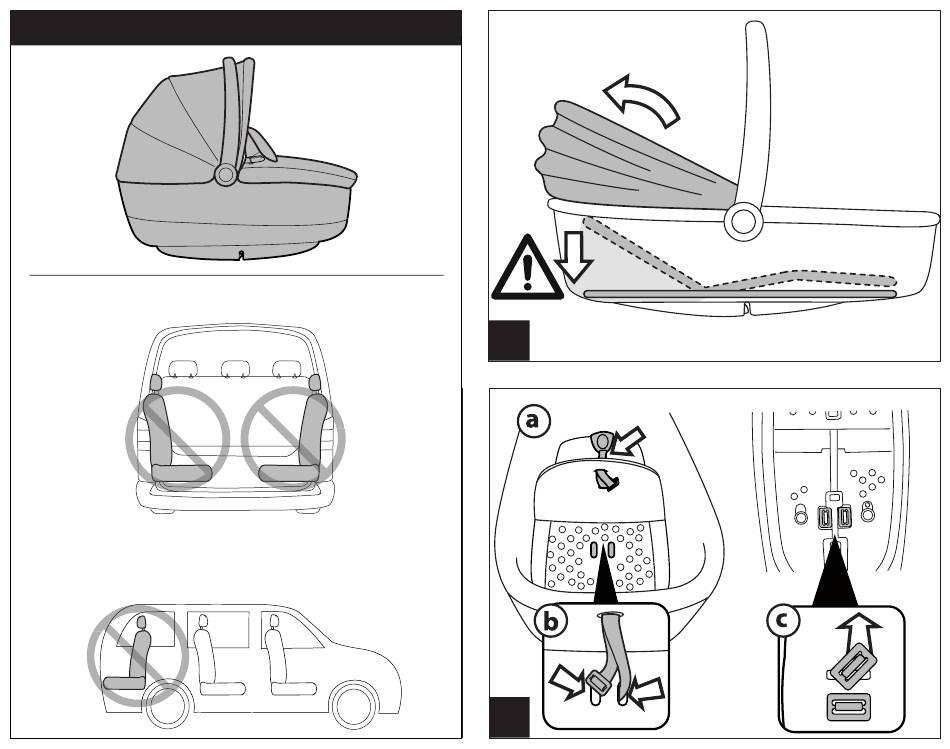 a

b

c