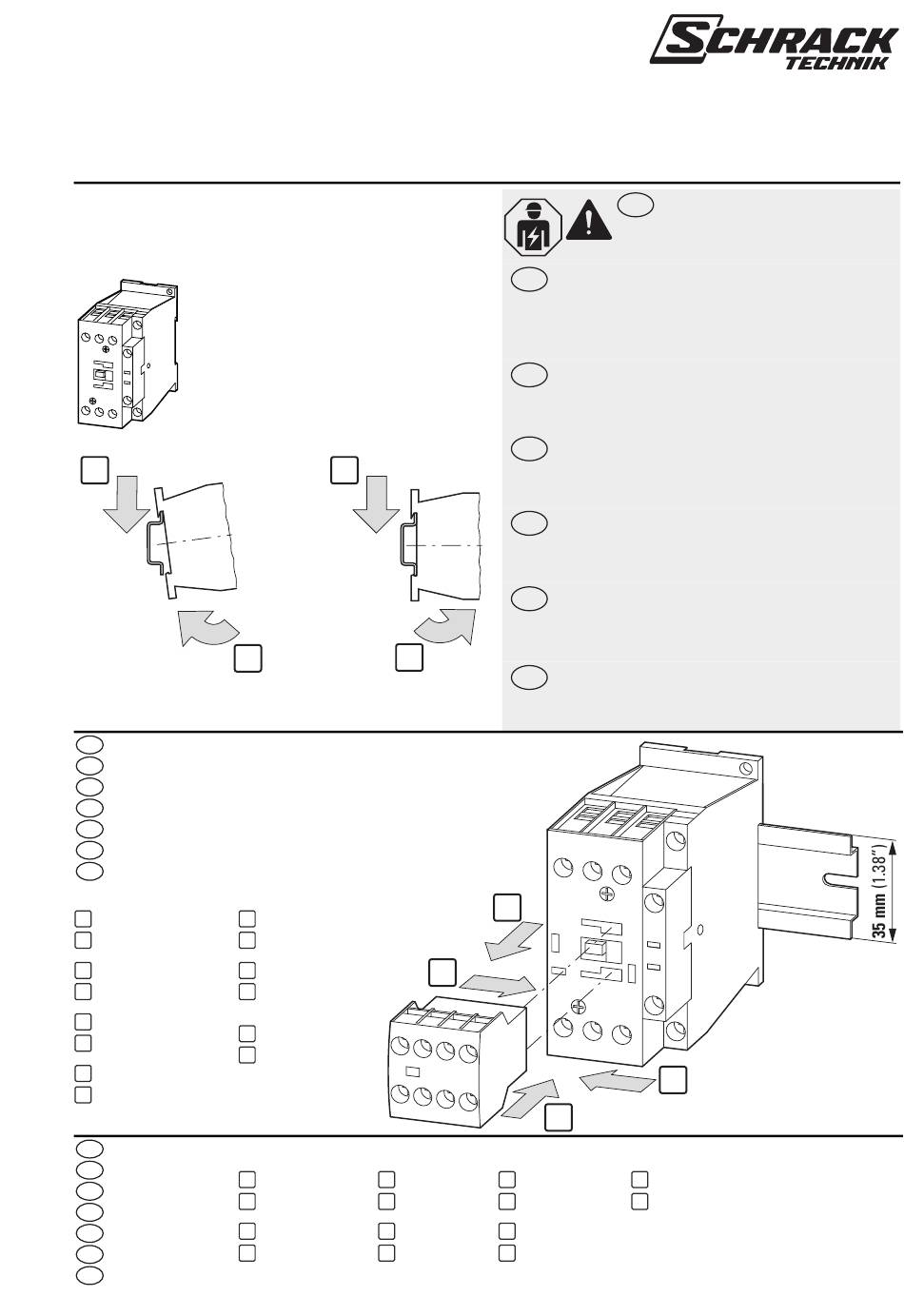 SCHRACK TECHNIK

35 mm (1.38")