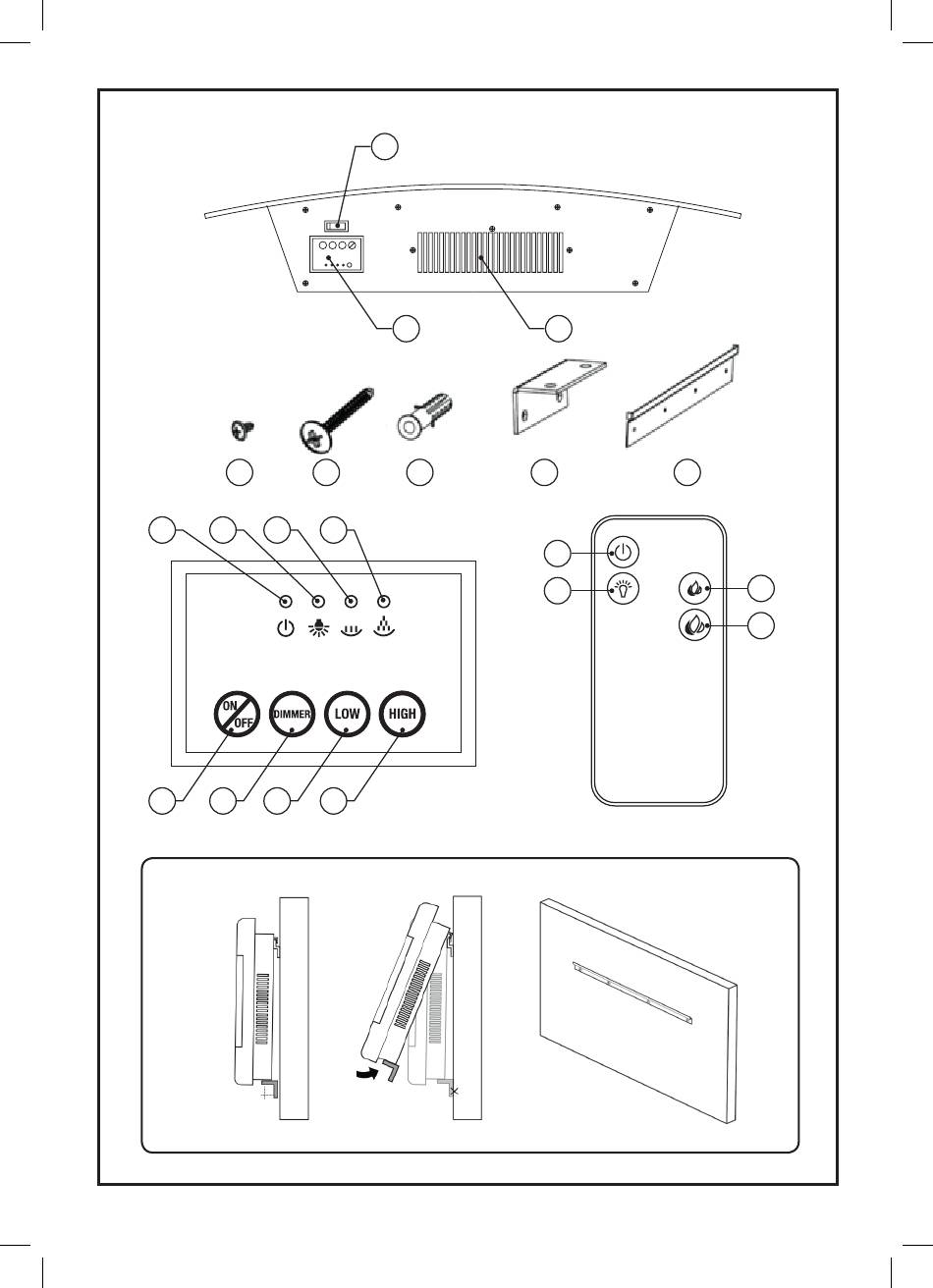 ON
OFF
DIMMER
LOW
HIGH