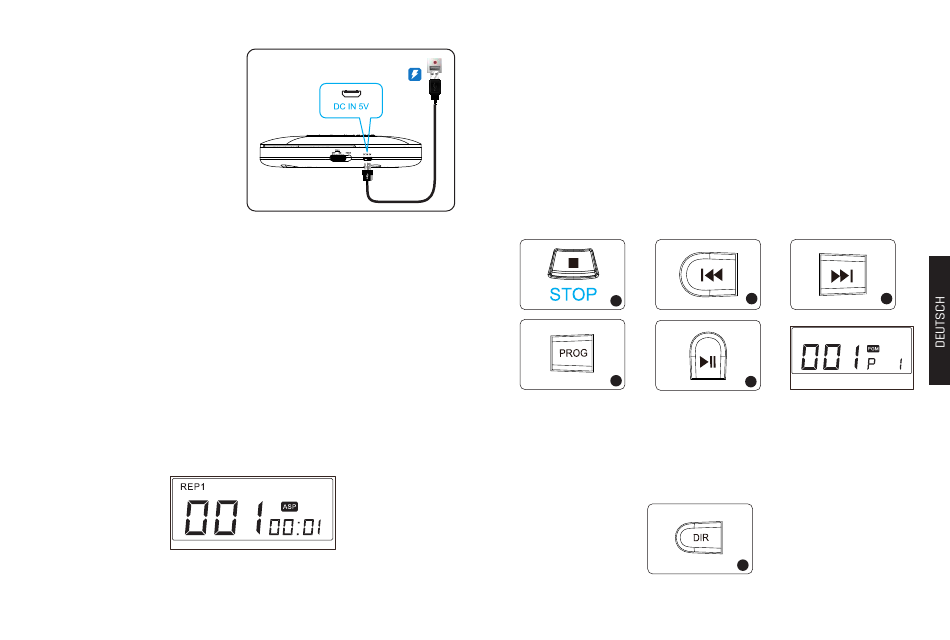 DC IN 5V

STOP

PROG

001 PGM P 1

DEUTSCH

REP1

001 ASP 00:01

DIR