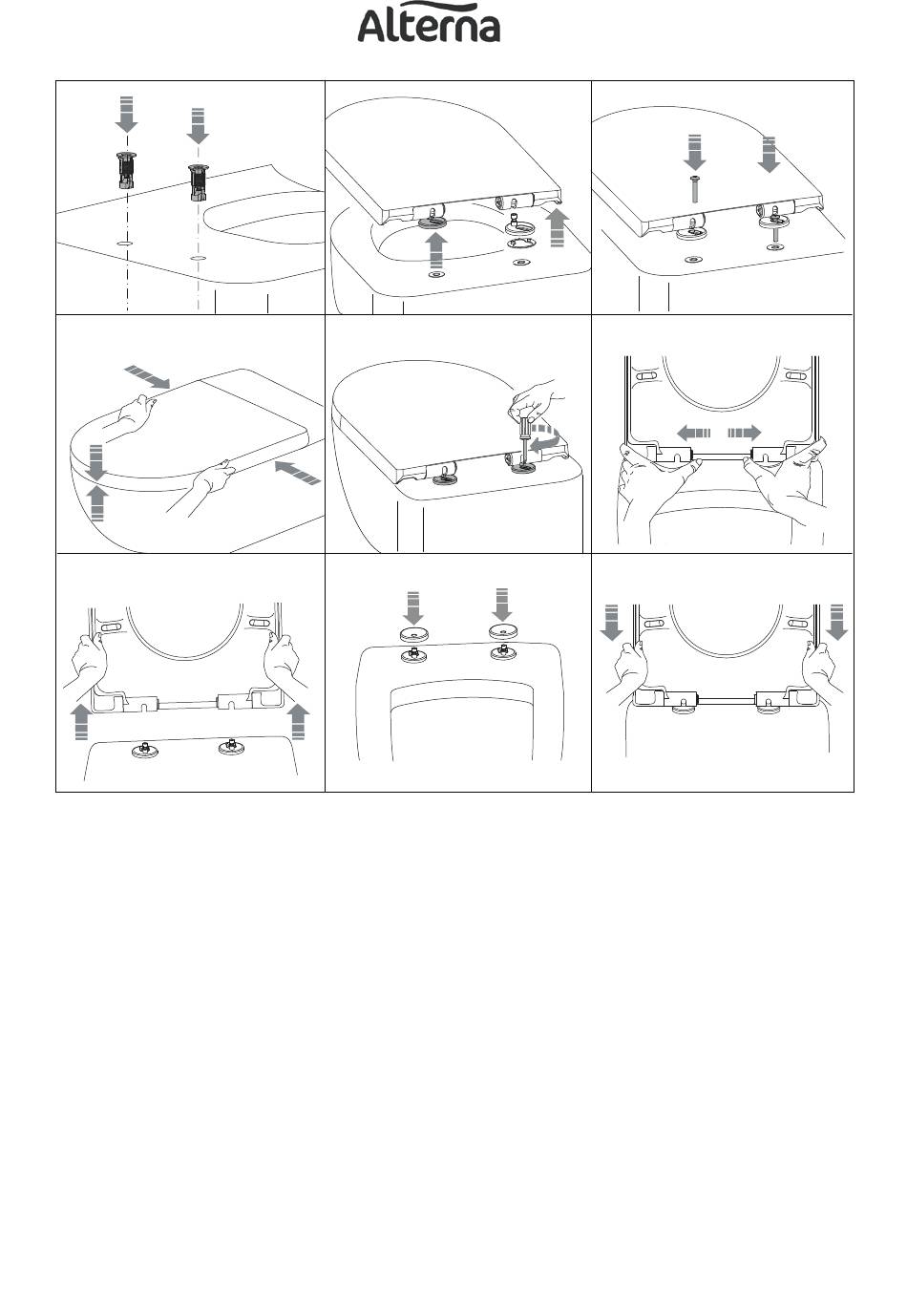 Alterna