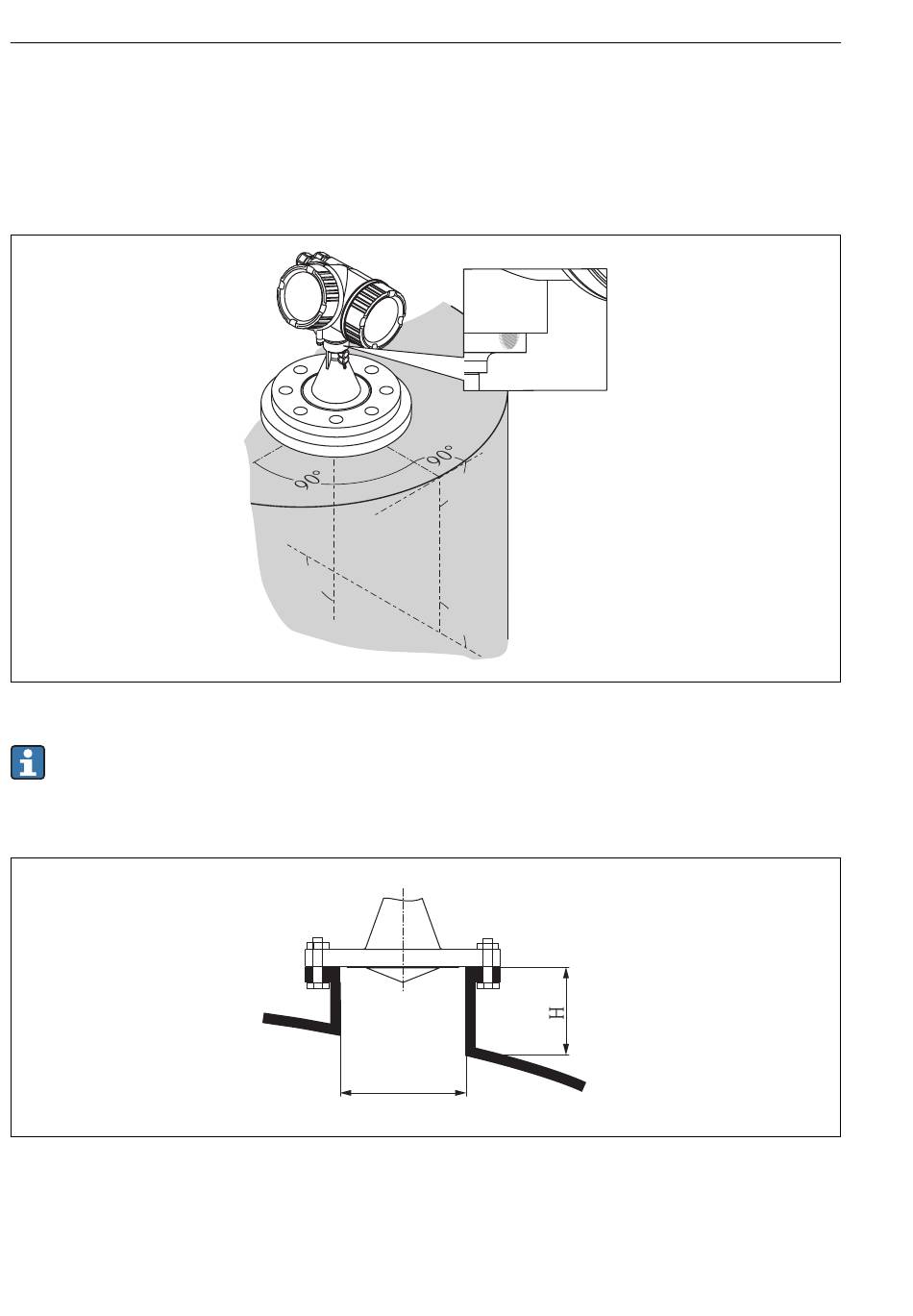 90°

90°

H