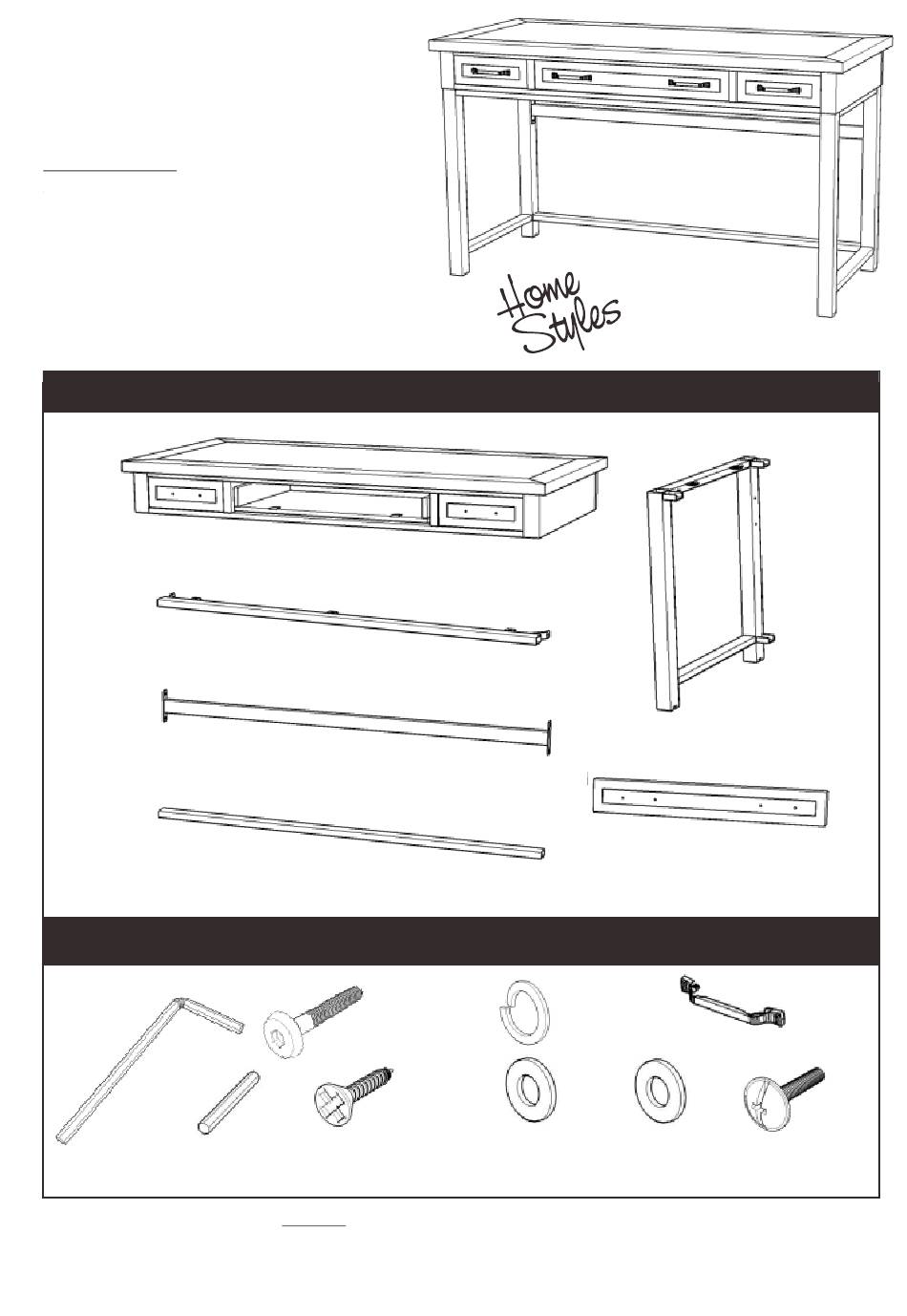 Home Styles