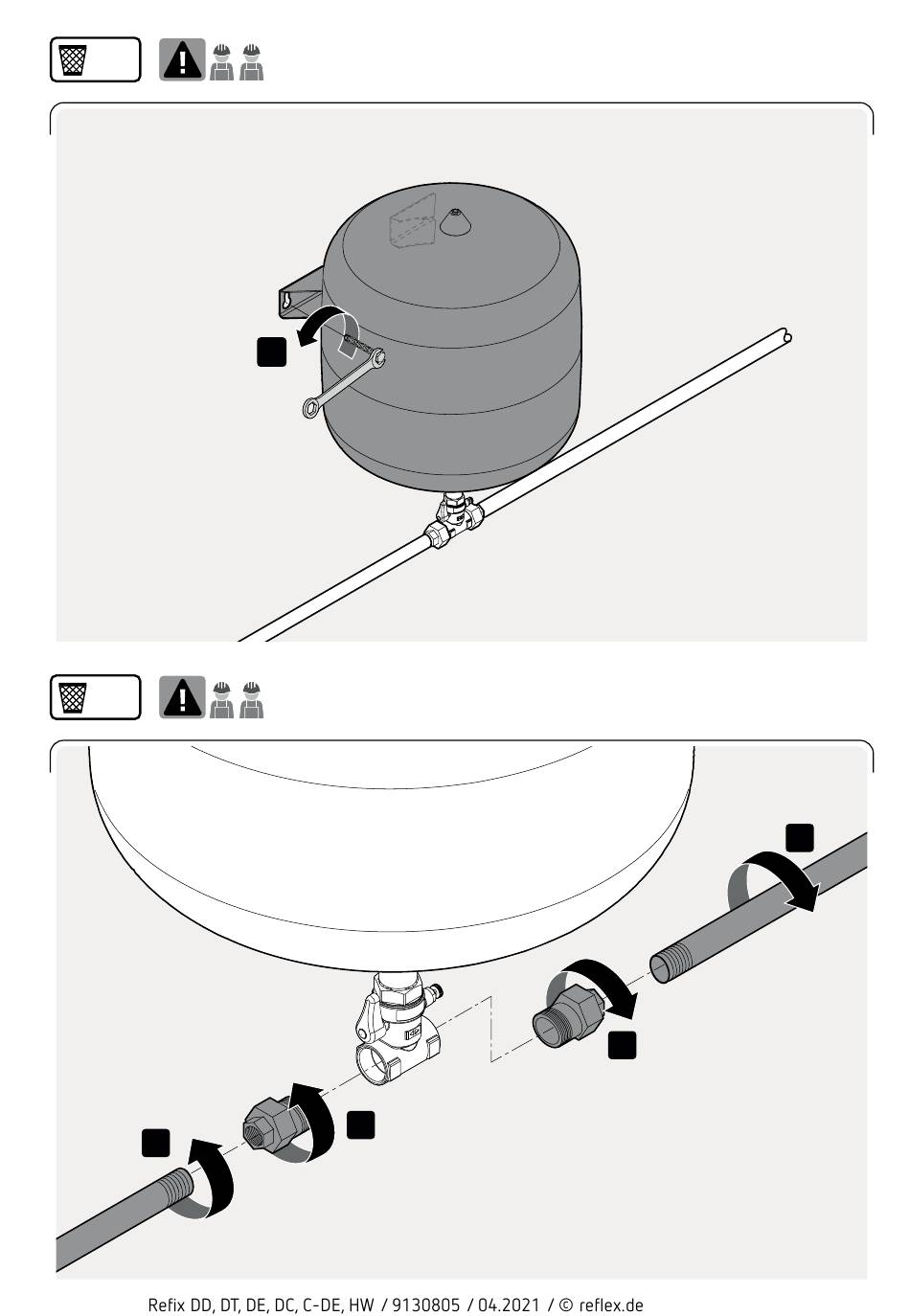 Refix DD, DT, DE, DC, C-DE, HW / 9130805 / 04.2021 / © reflex.de