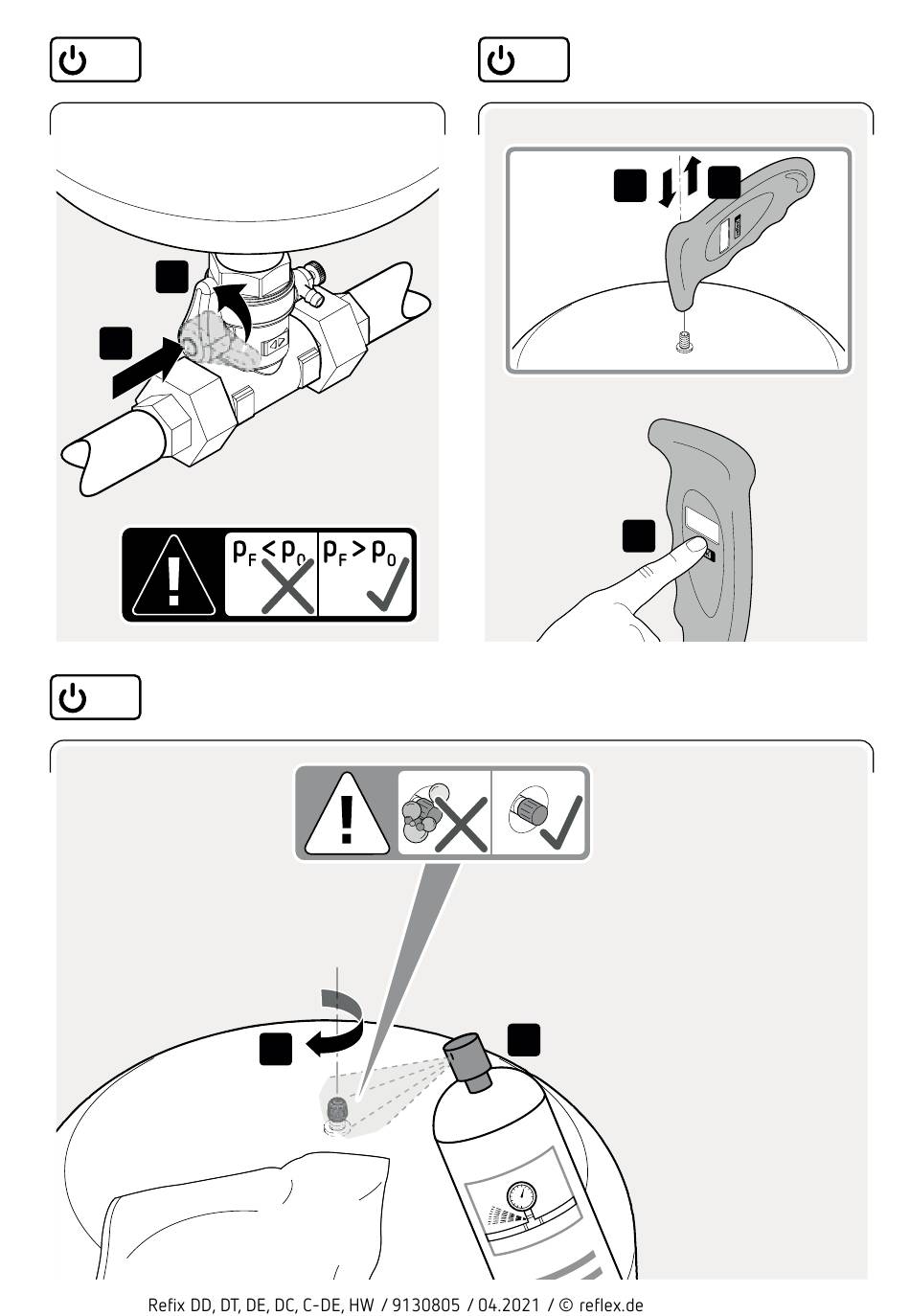 $p_F < p_0$ $p_F > p_0$

Refix DD, DT, DE, DC, C-DE, HW / 9130805 / 04.2021 / © reflex.de