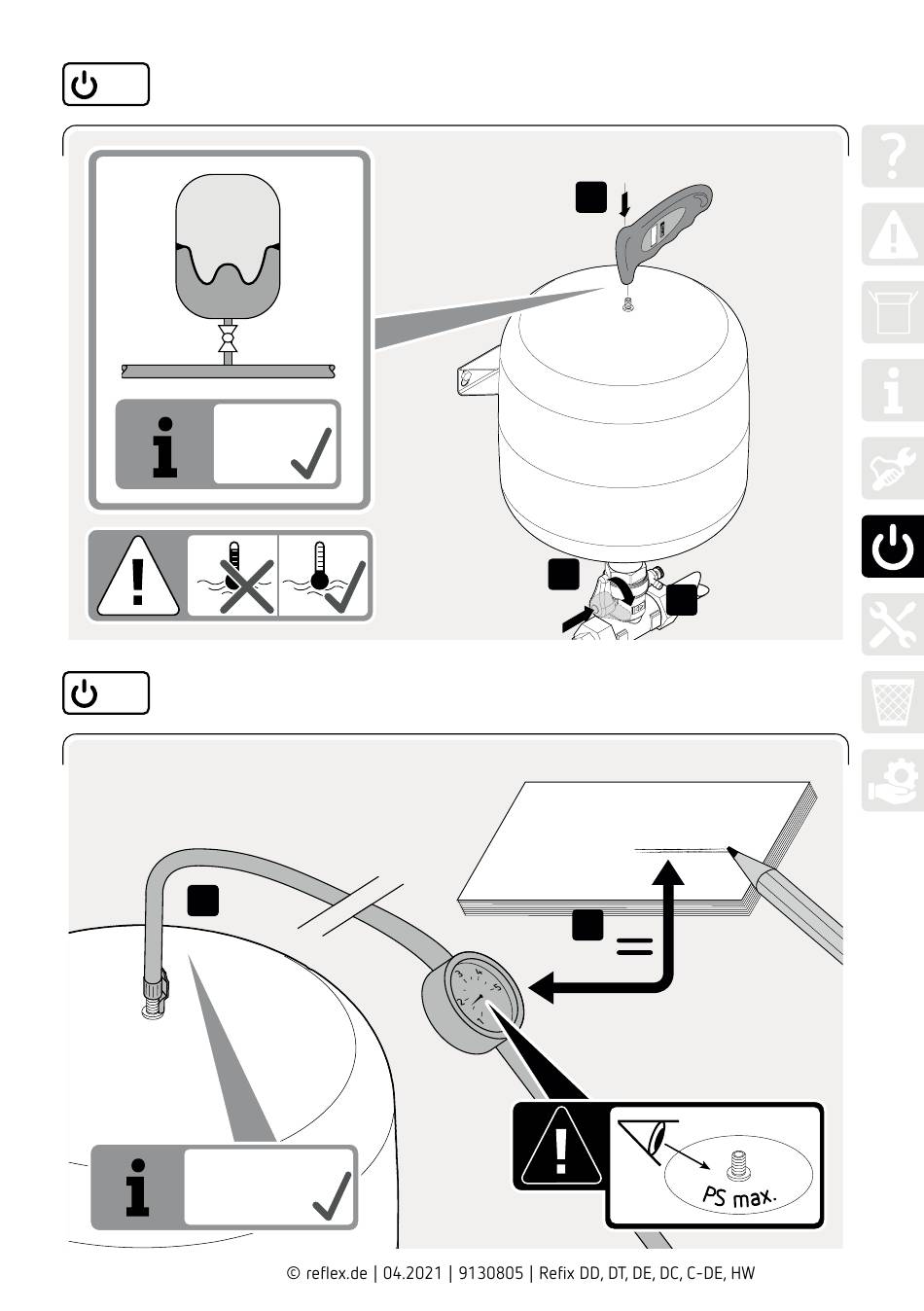 PS max.

© reflex.de | 04.2021 | 9130805 | Refix DD, DT, DE, DC, C-DE, HW