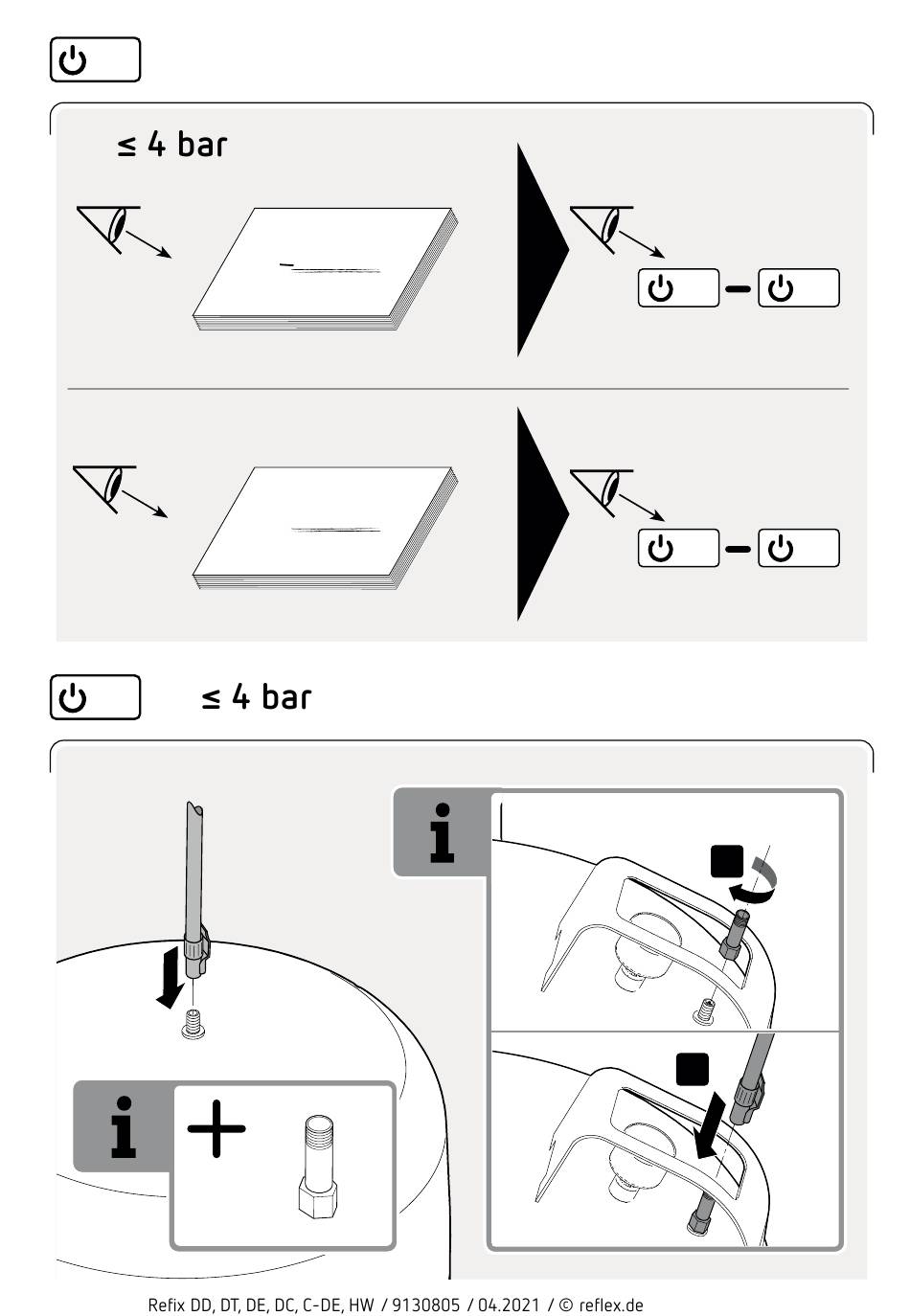 ≤ 4 bar

≤ 4 bar

i

i

Refix DD, DT, DE, DC, C-DE, HW / 9130805 / 04.2021 / © reflex.de