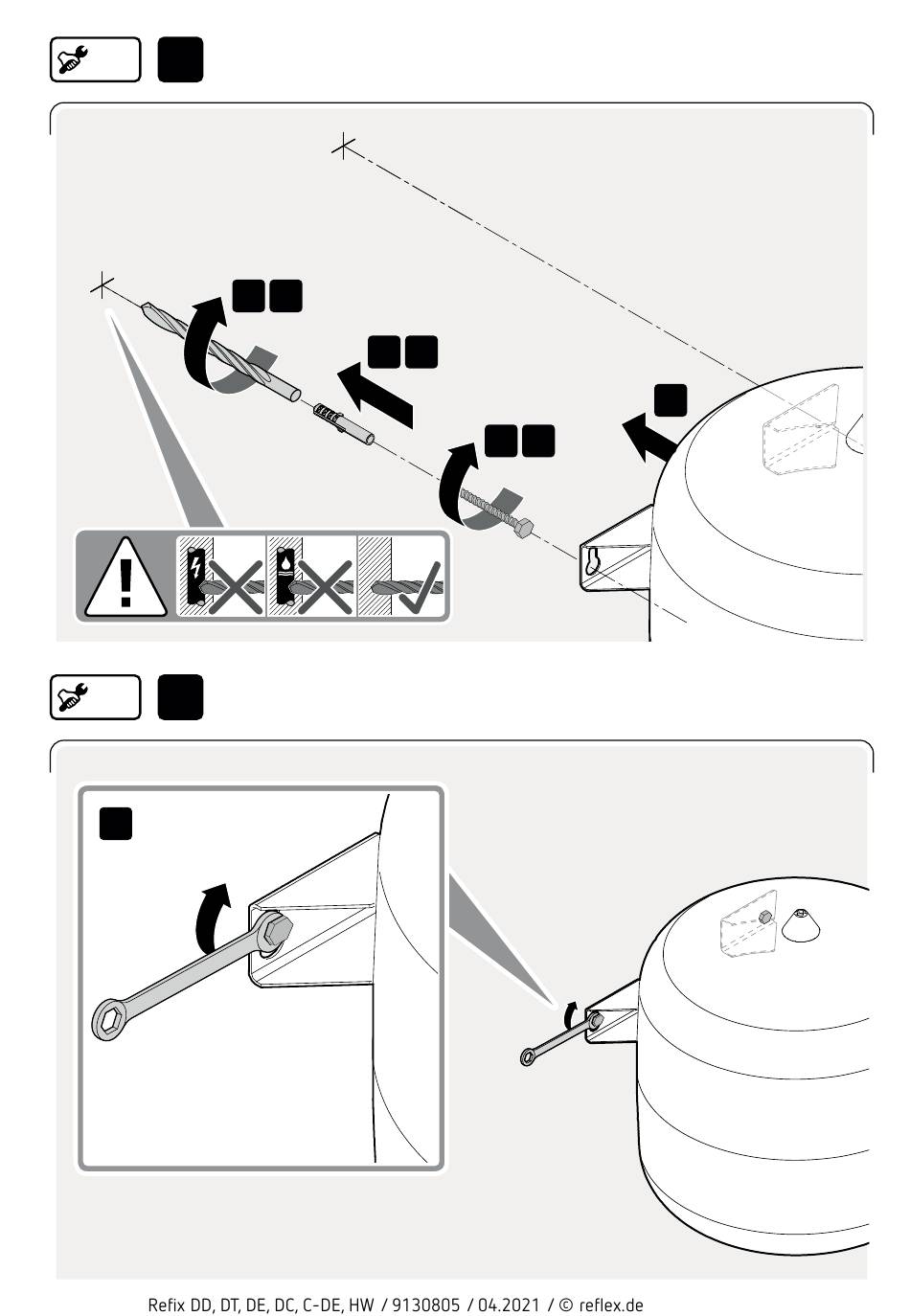 Refix DD, DT, DE, DC, C-DE, HW / 9130805 / 04.2021 / © reflex.de