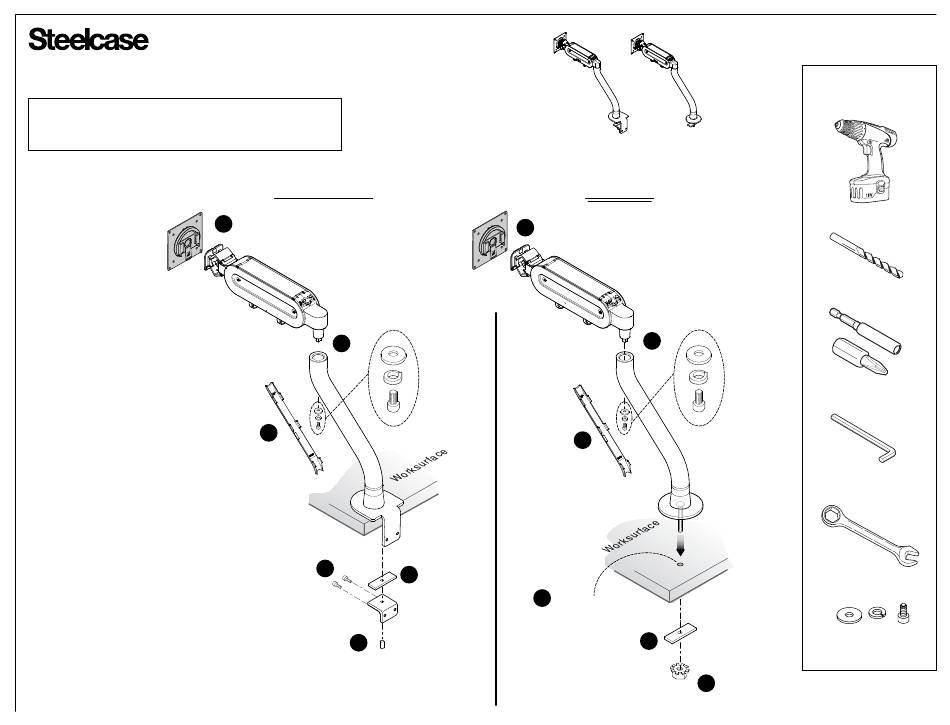 Steelcase

Worksurface

Worksurface