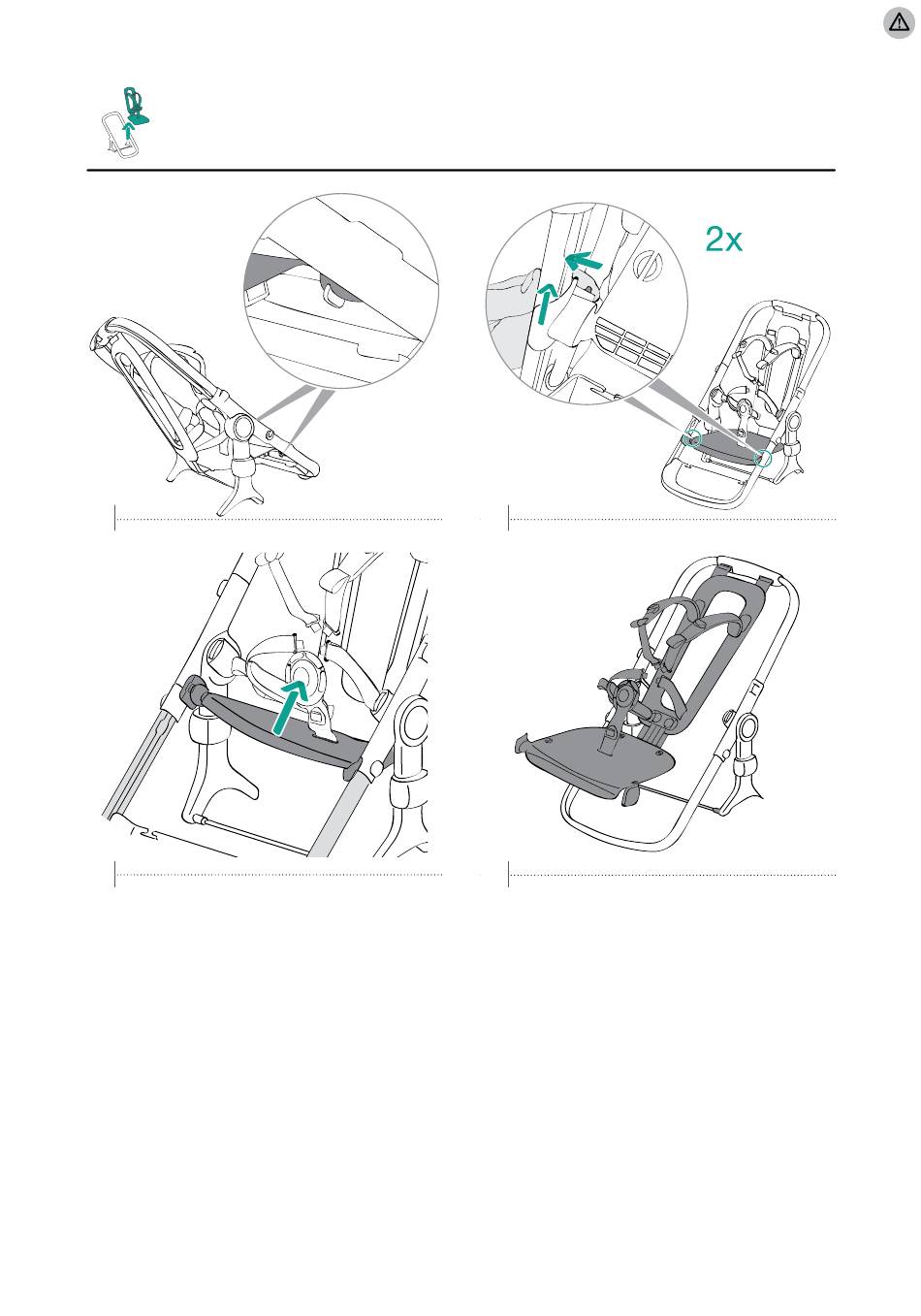 2x