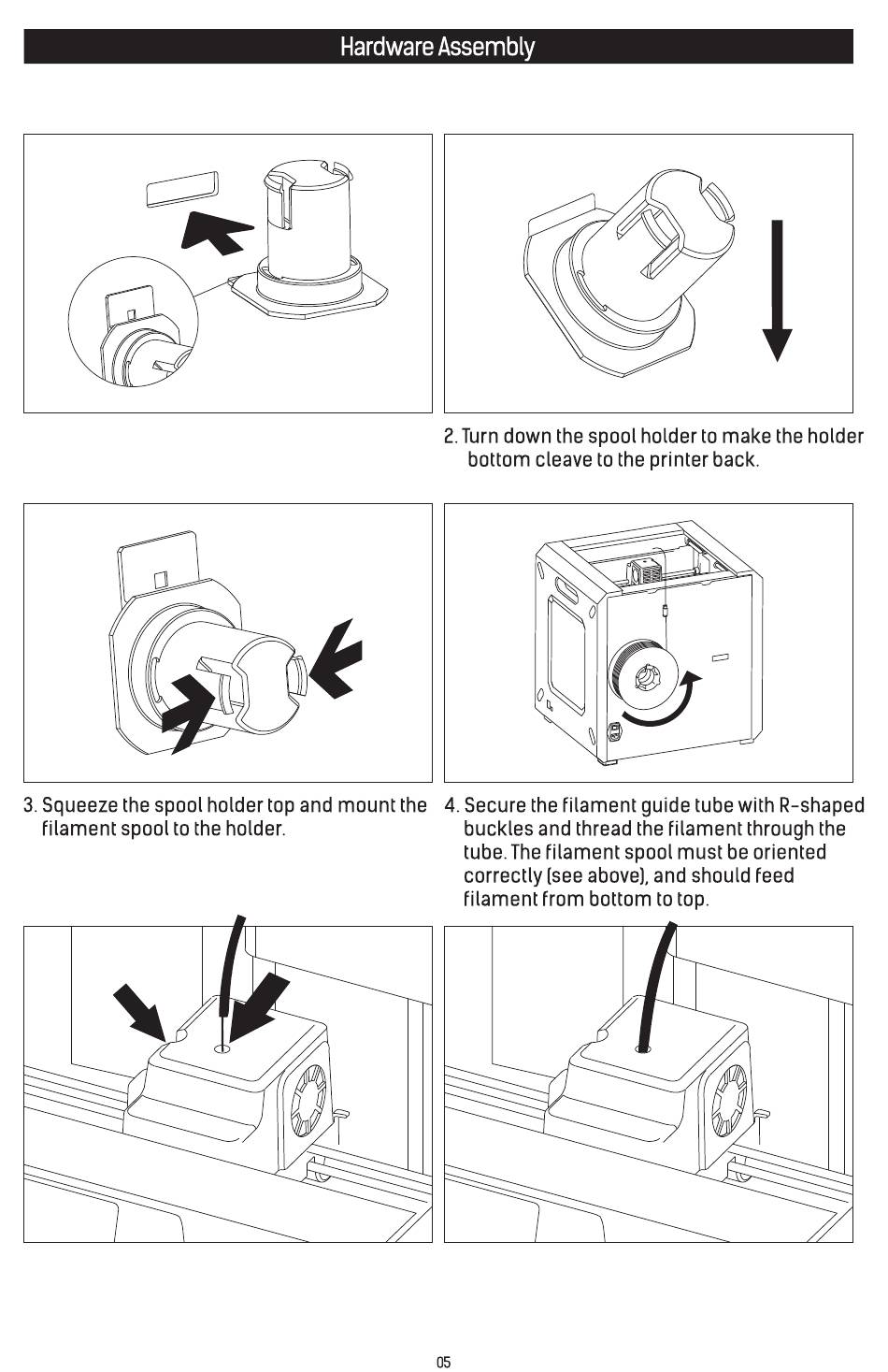 Hardware Assembly

2. Turn down the spool holder to make the holder bottom cleave to the printer back.

3. Squeeze the spool holder top and mount the filament spool to the holder.

4. Secure the filament guide tube with R-shaped buckles and thread the filament through the tube. The filament spool must be oriented correctly (see above), and should feed filament from bottom to top.

05