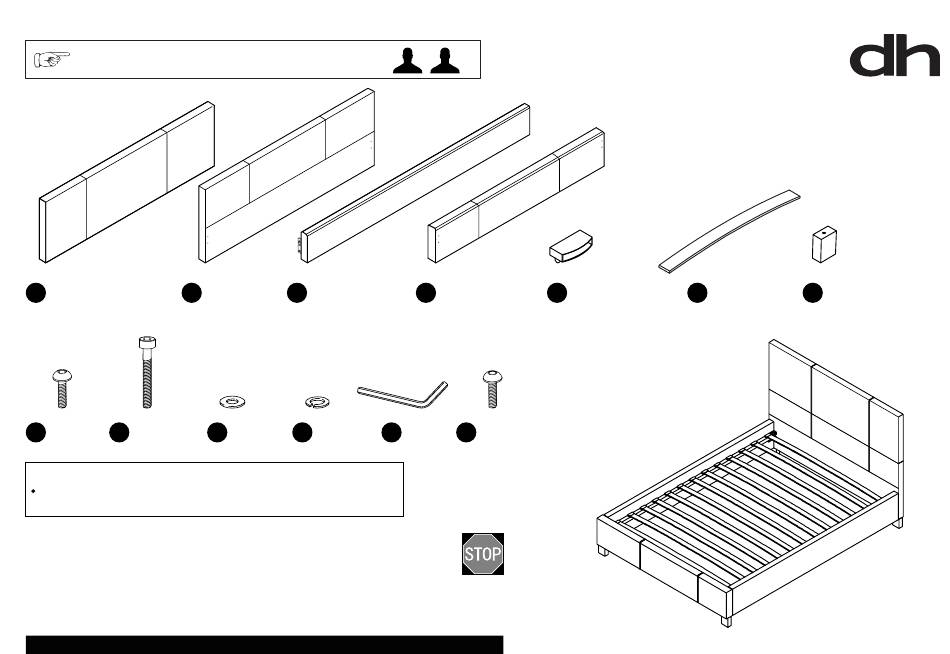 dh

STOP