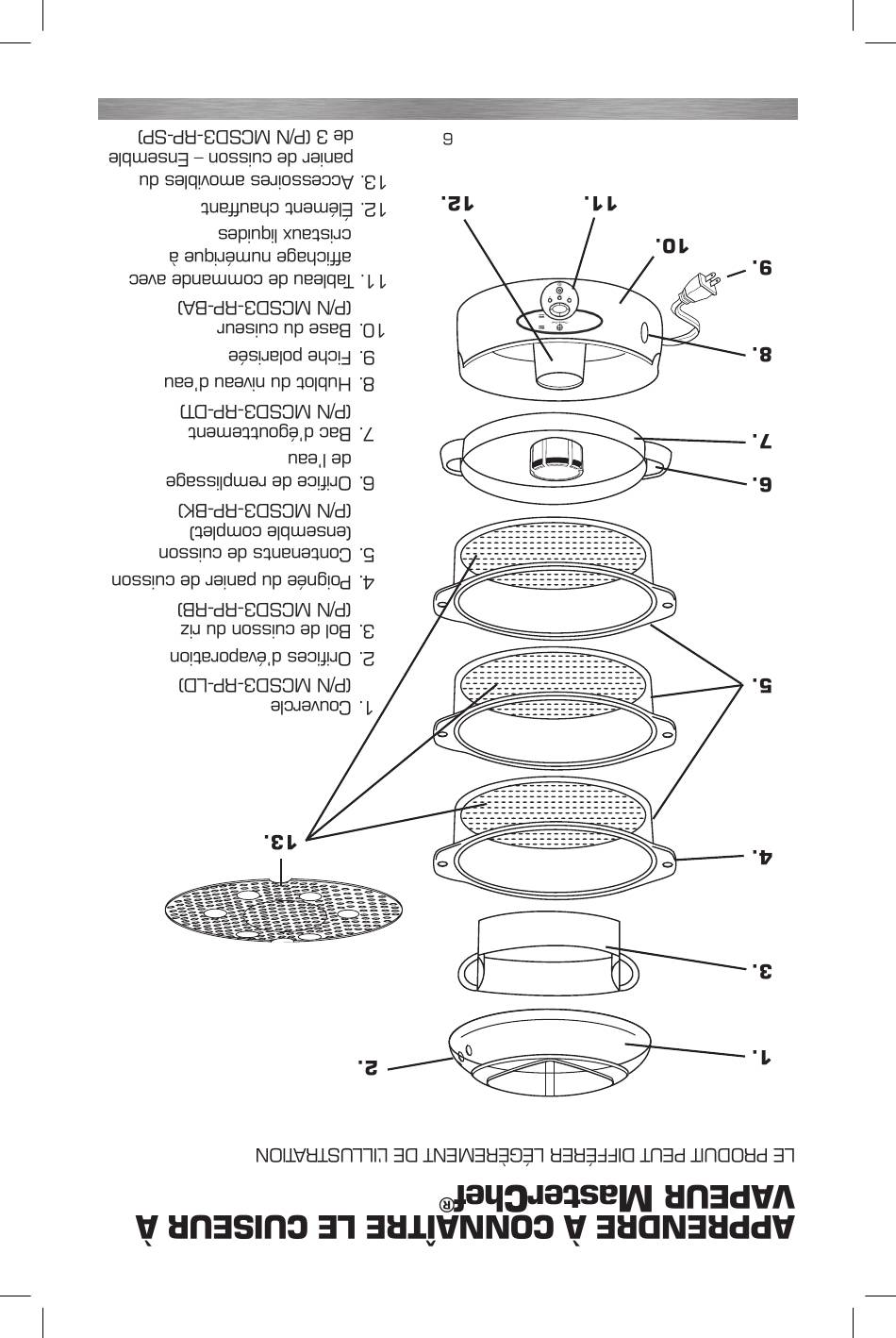 APPRENDRE À CONNAÎTRE LE CUISEUR À VAPEUR MasterChef®

LE PRODUIT PEUT DIFFÉRER LÉGÈREMENT DE L'ILLUSTRATION

1.
2.
3.
4.
5.
6.
7.
8.
9.
10.
11.
12.
13.

1. Couvercle (P/N MCSD3-RP-LD)
2. Orifices d'évaporation
3. Bol de cuisson du riz (P/N MCSD3-RP-RB)
4. Poignée du panier de cuisson
5. Contenants de cuisson (ensemble complet) (P/N MCSD3-RP-BK)
6. Orifice de remplissage de l'eau
7. Bac d'égouttement (P/N MCSD3-RP-DT)
8. Hublot du niveau d'eau
9. Fiche polarisée
10. Base du cuiseur (P/N MCSD3-RP-BA)
11. Tableau de commande avec affichage numérique à cristaux liquides
12. Élément chauffant
13. Accessoires amovibles du panier de cuisson – Ensemble de 3 (P/N MCSD3-RP-SP)

6