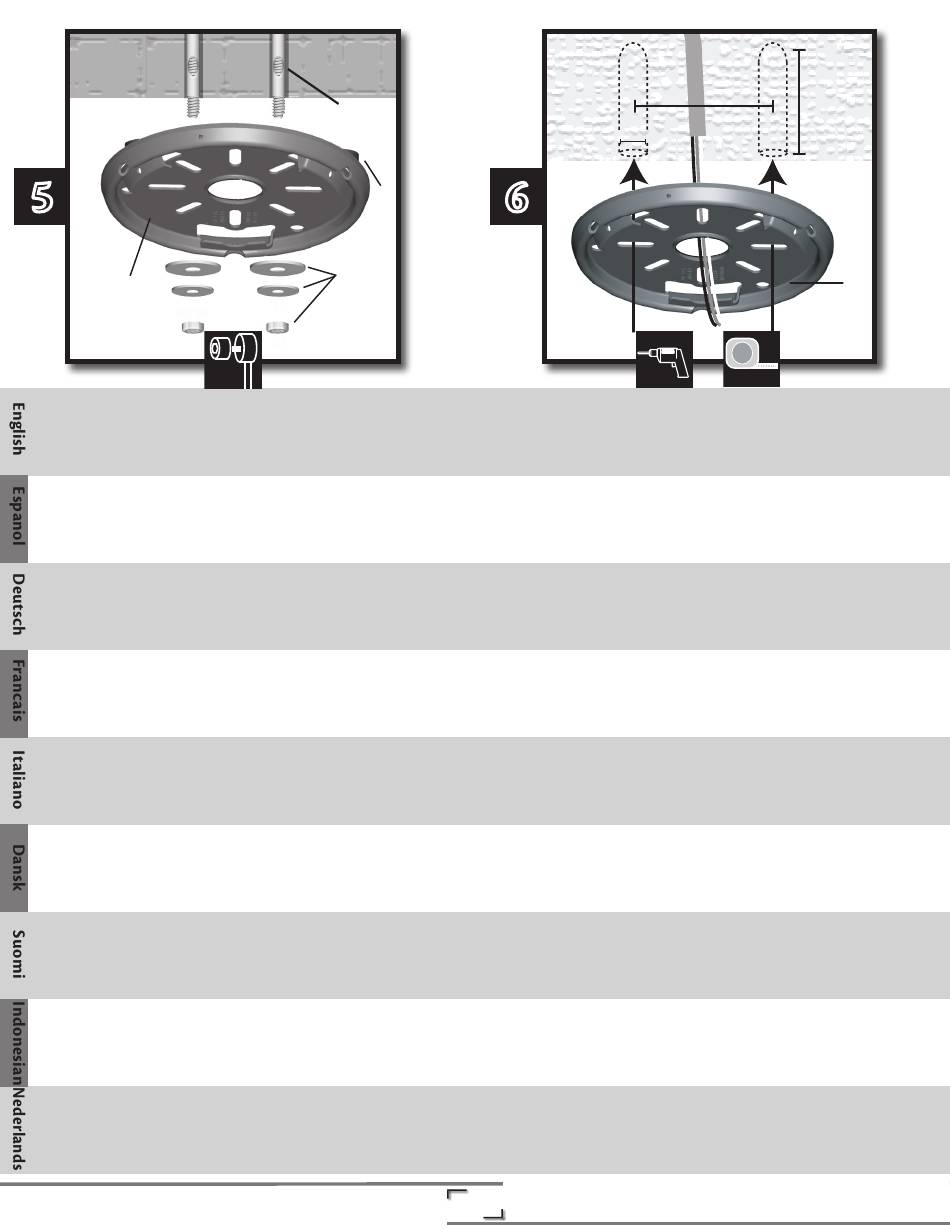 5

6

English

Espanol

Deutsch

Francais

Italiano

Dansk

Suomi

Indonesian

Nederlands