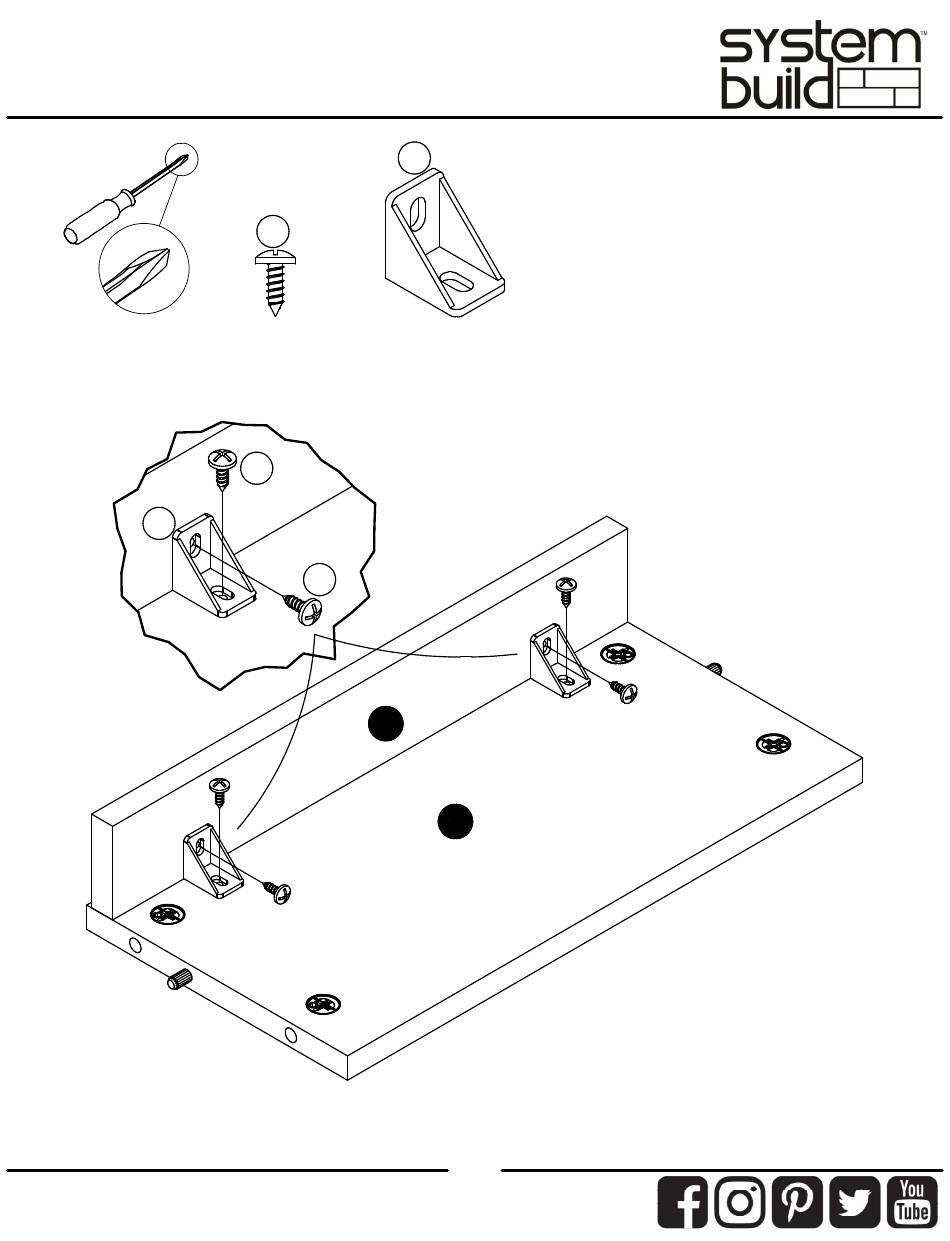 system build™

You Tube