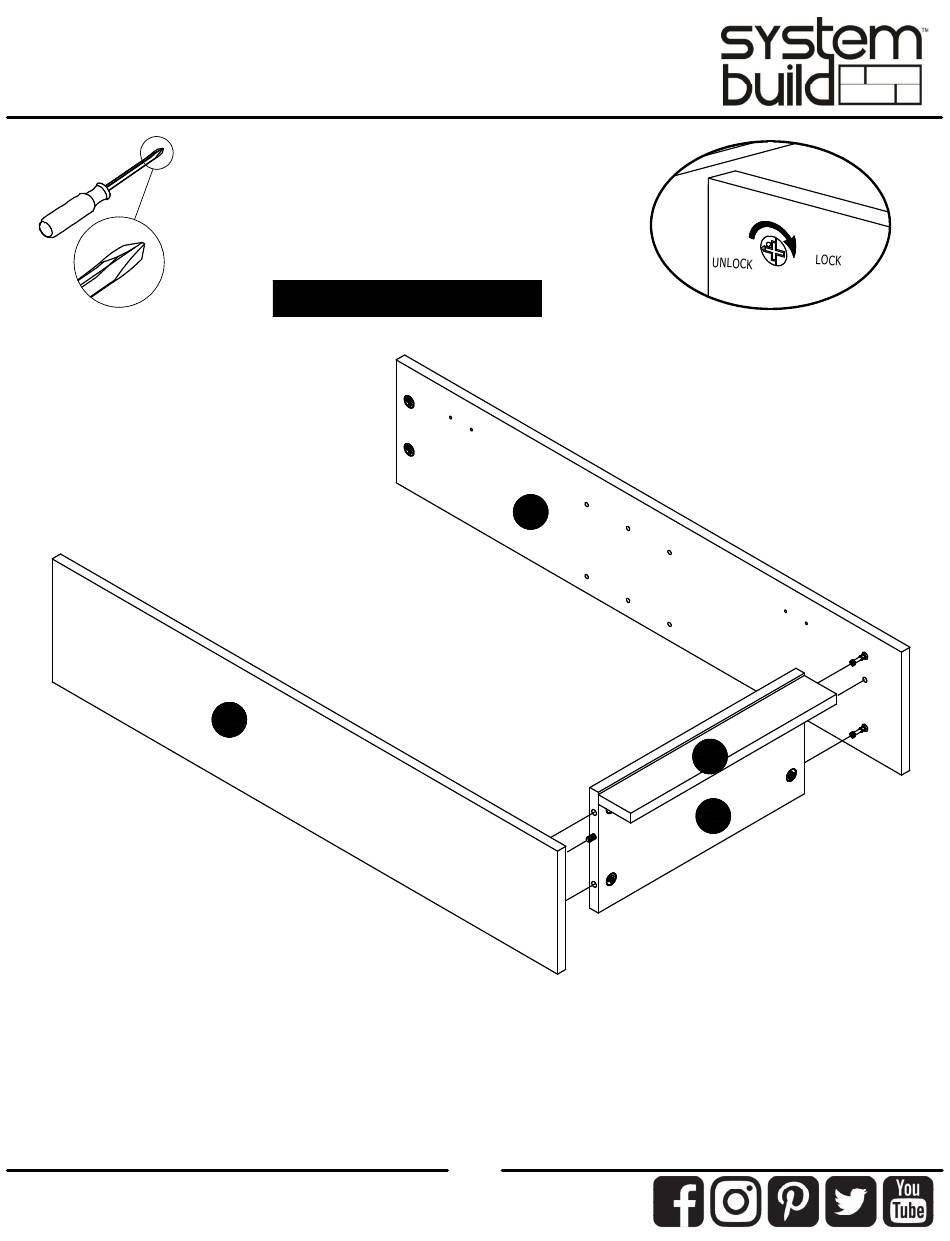 system build™

UNLOCK LOCK

You Tube