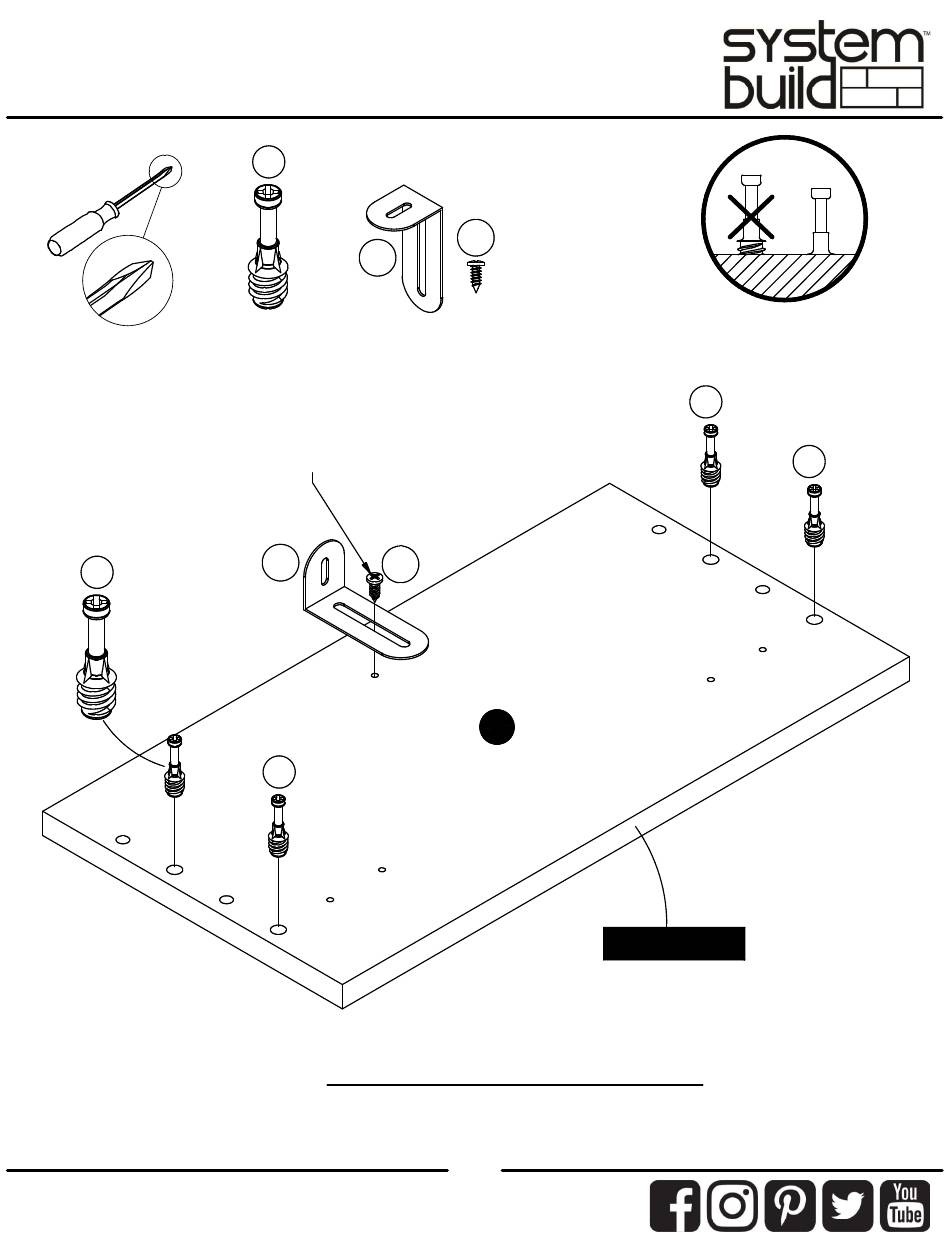 system build™

You
Tube