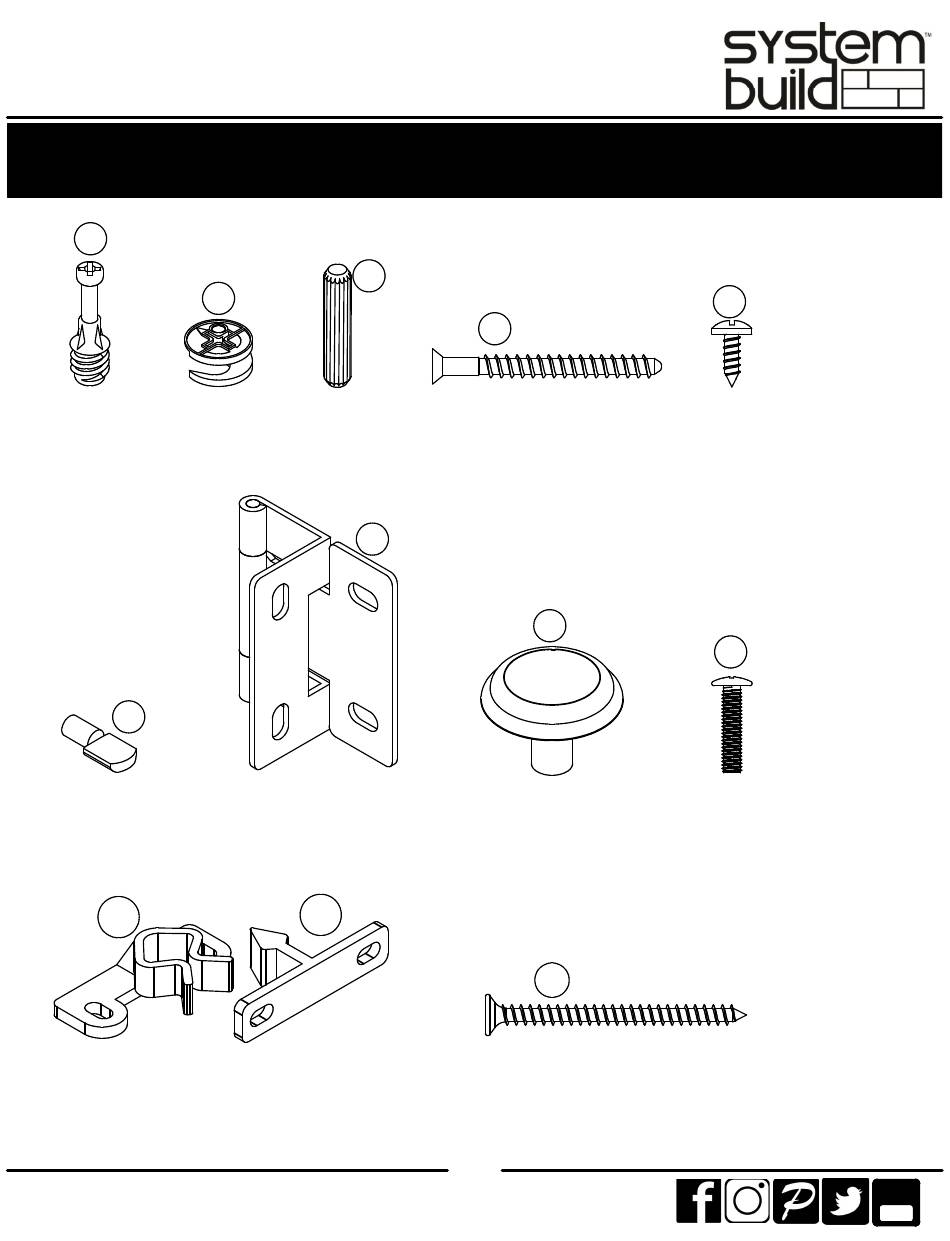 system build™