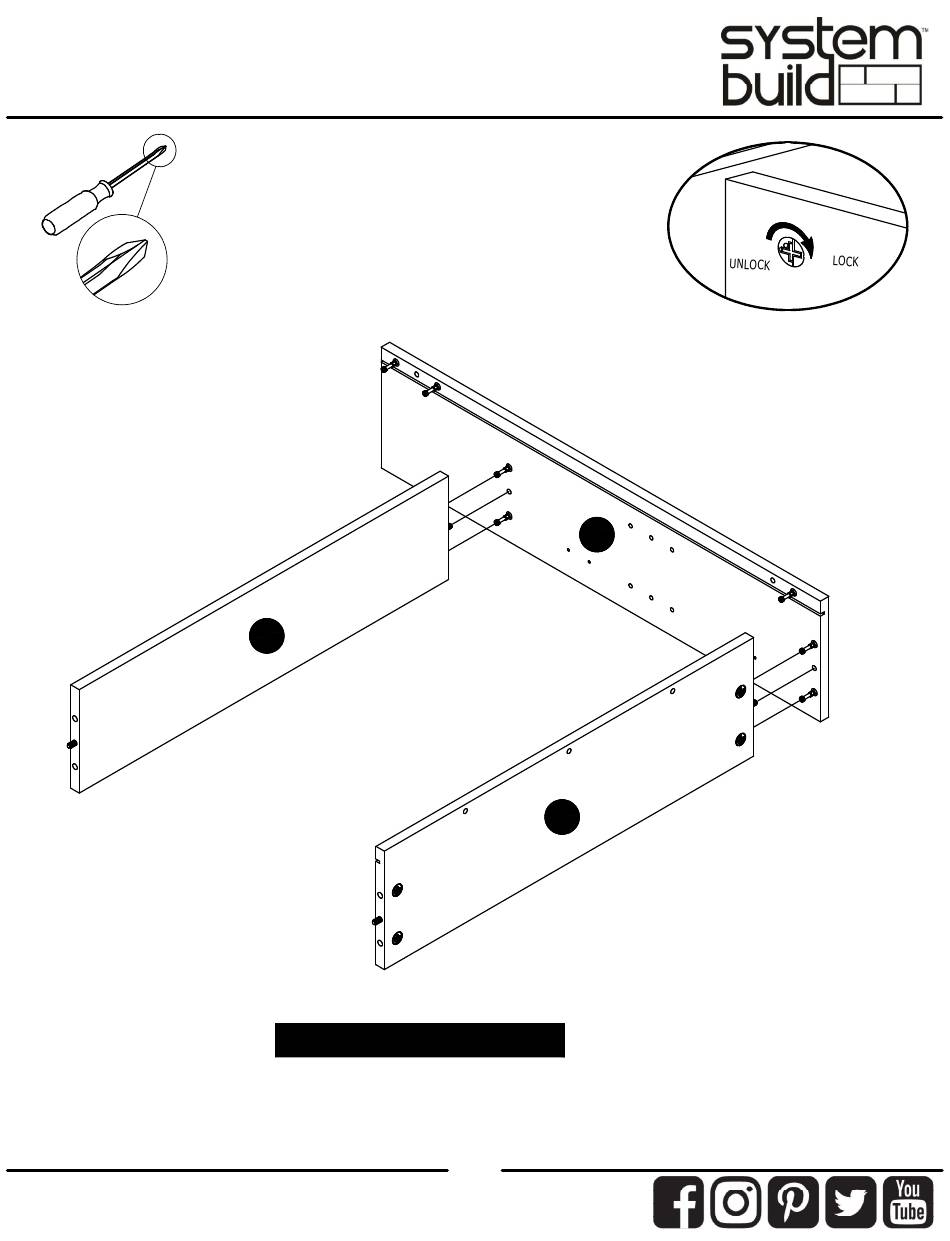 system build™

UNLOCK
LOCK

You Tube