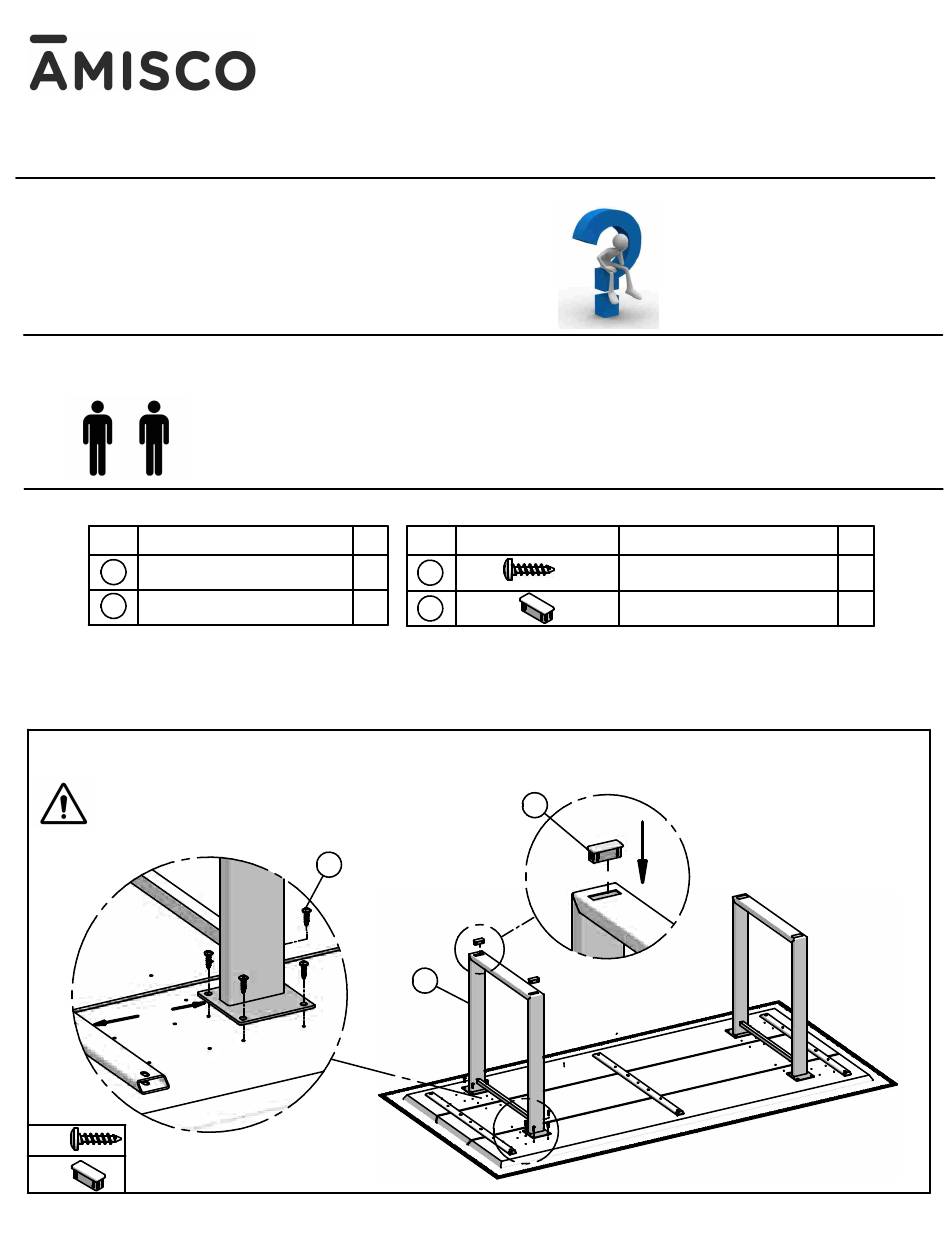 AMISCO