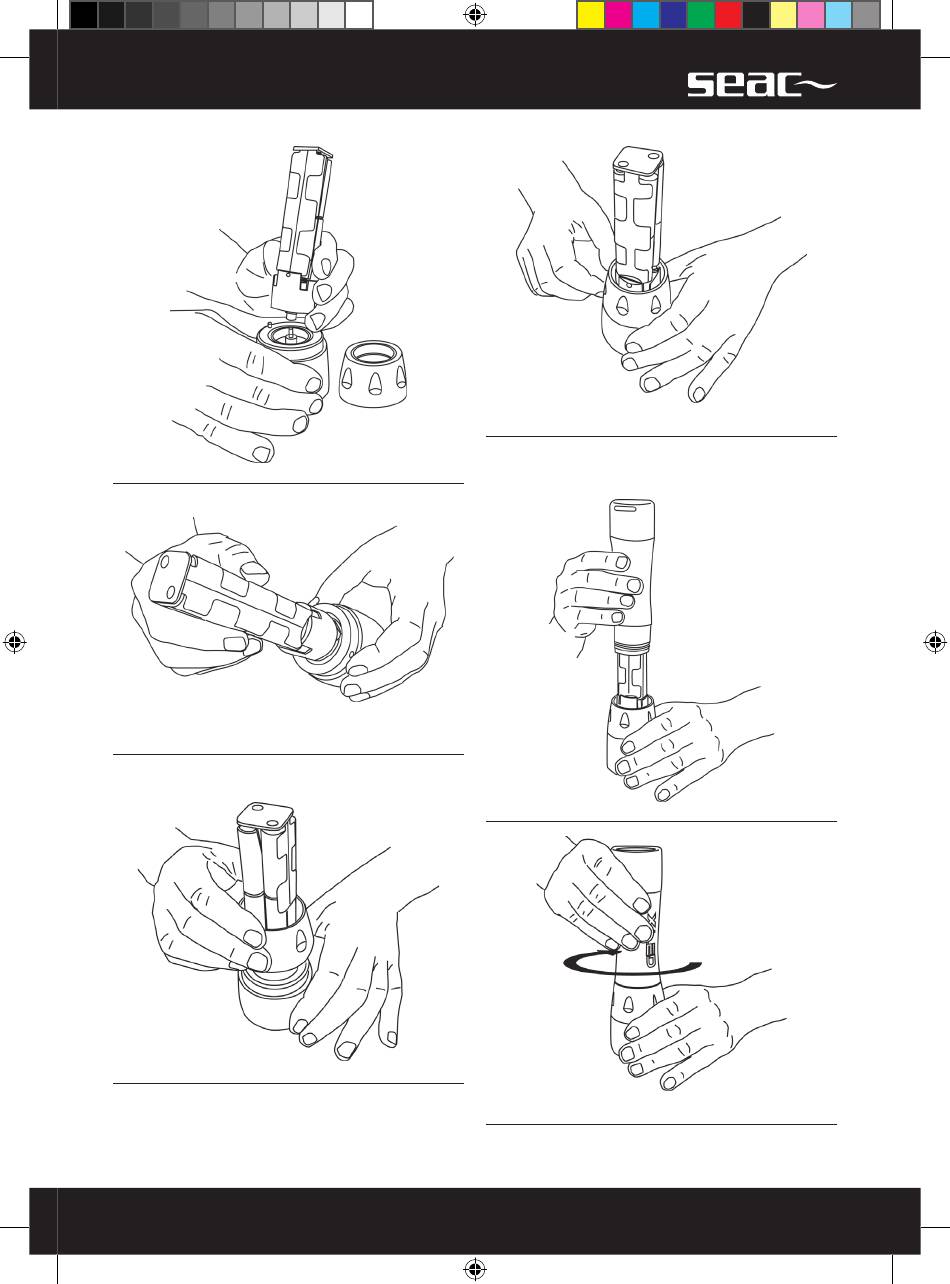 seac