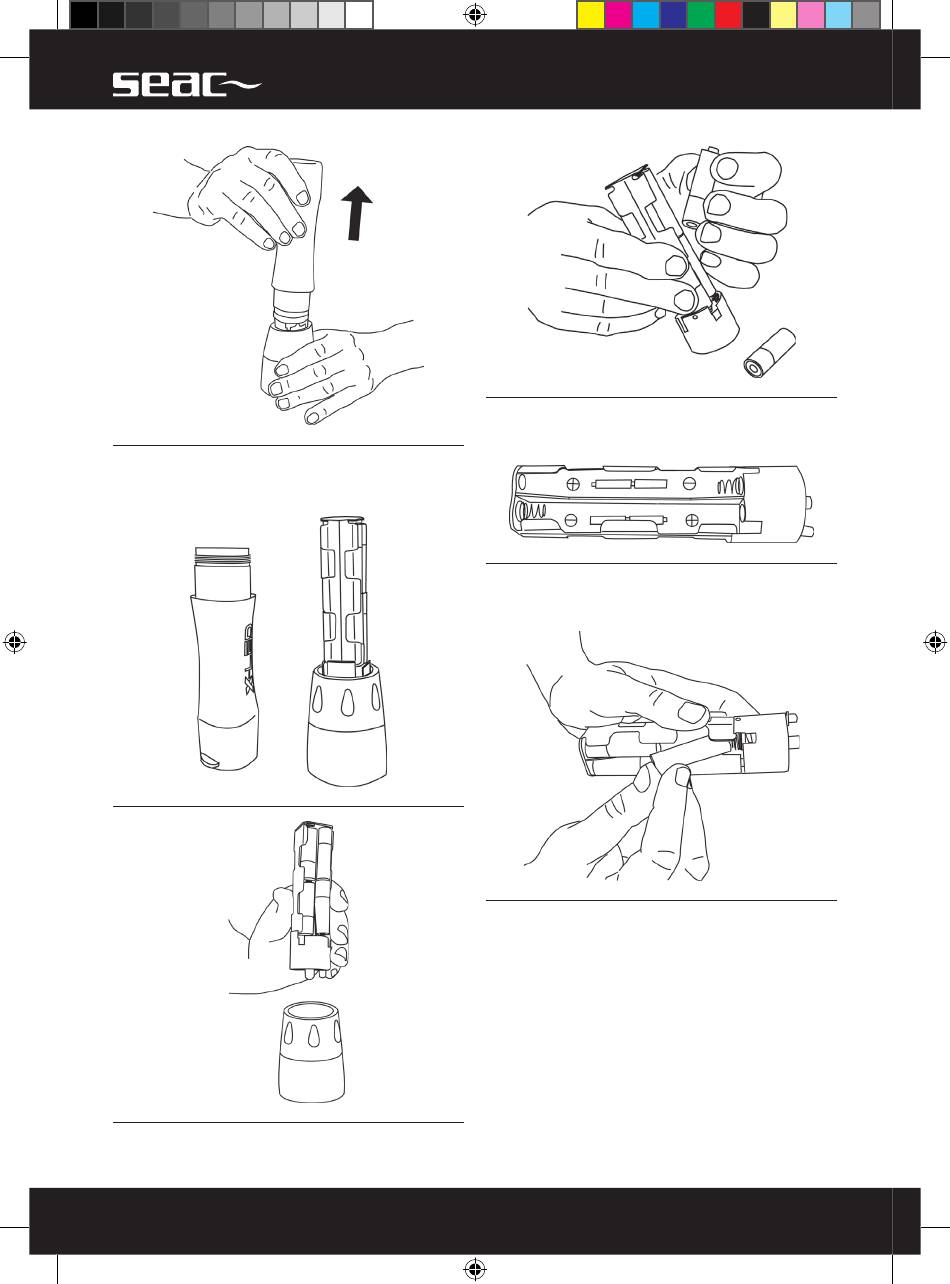 seac