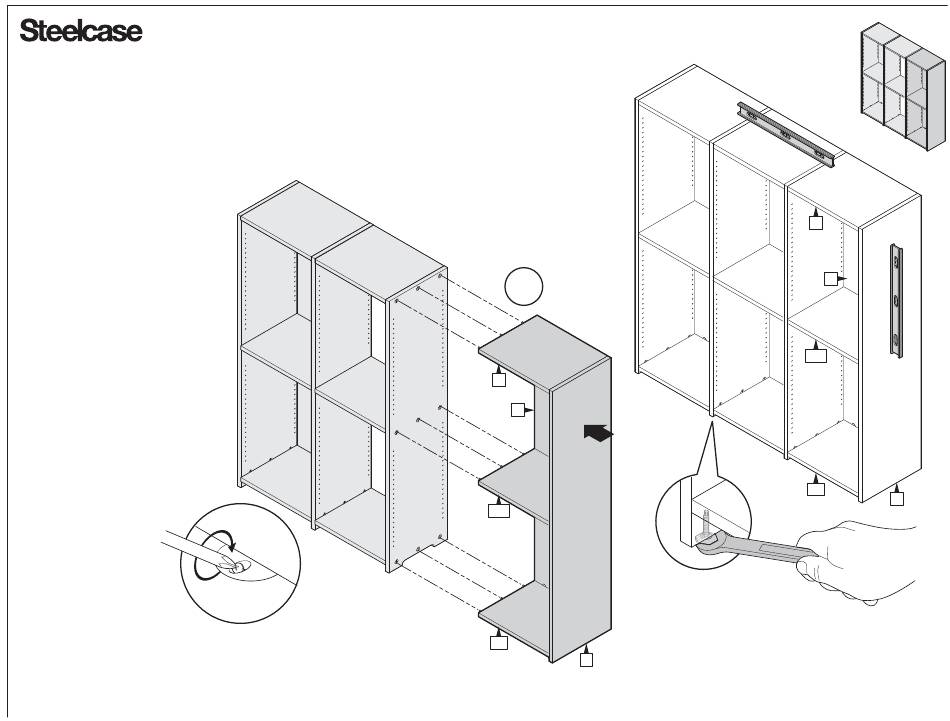 Steelcase