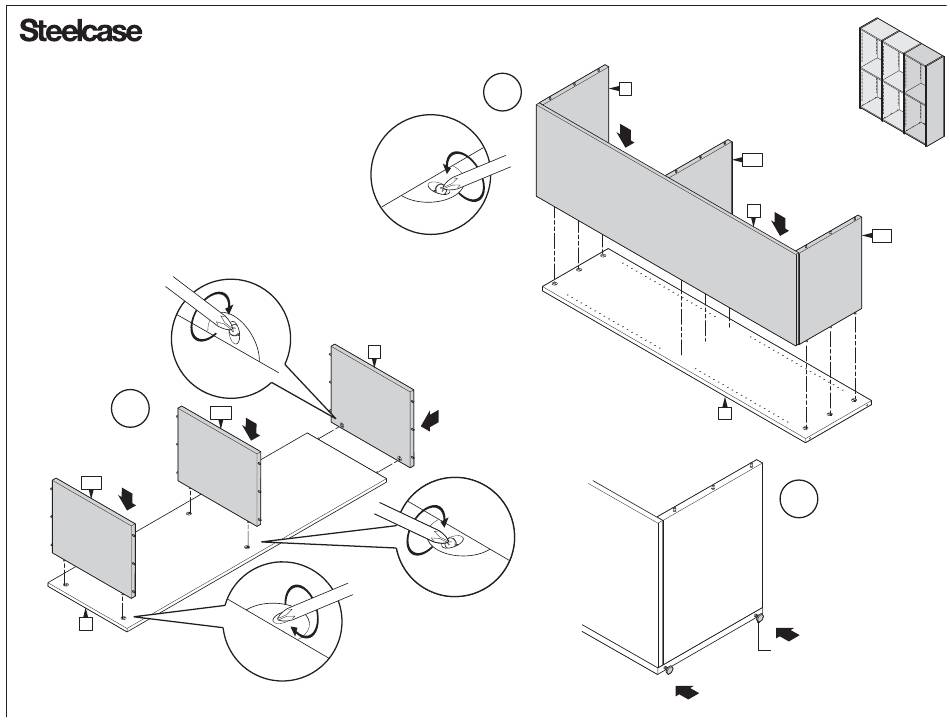 Steelcase