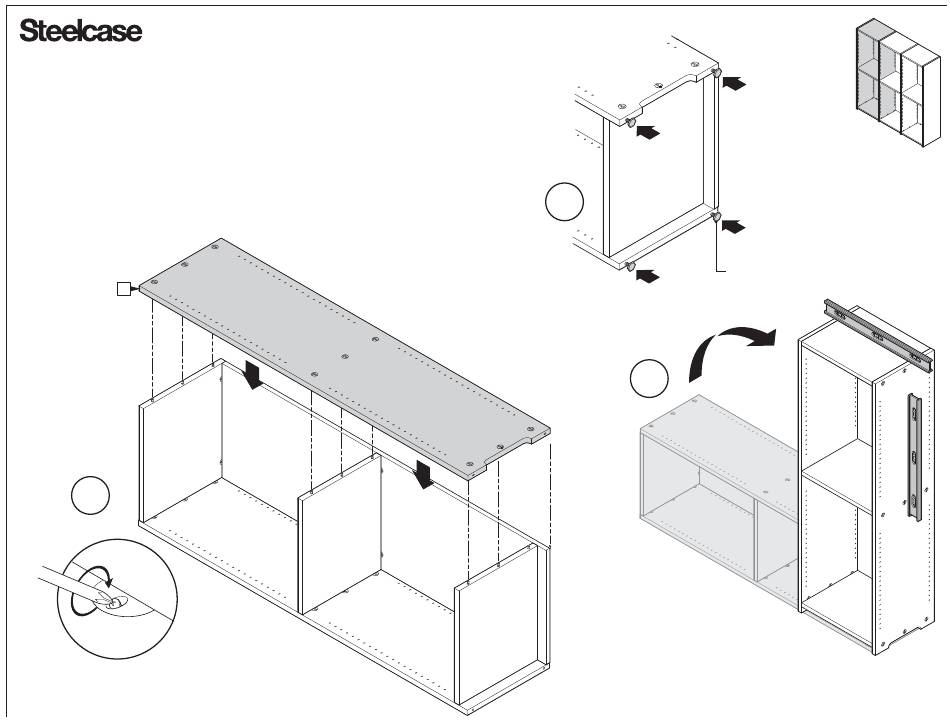 Steelcase