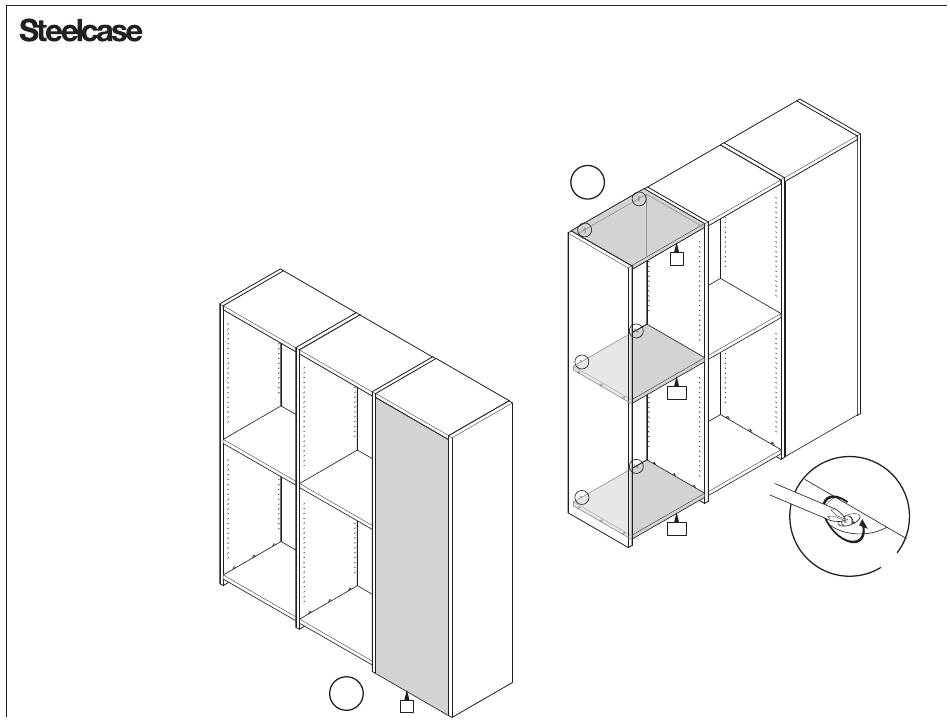 Steelcase