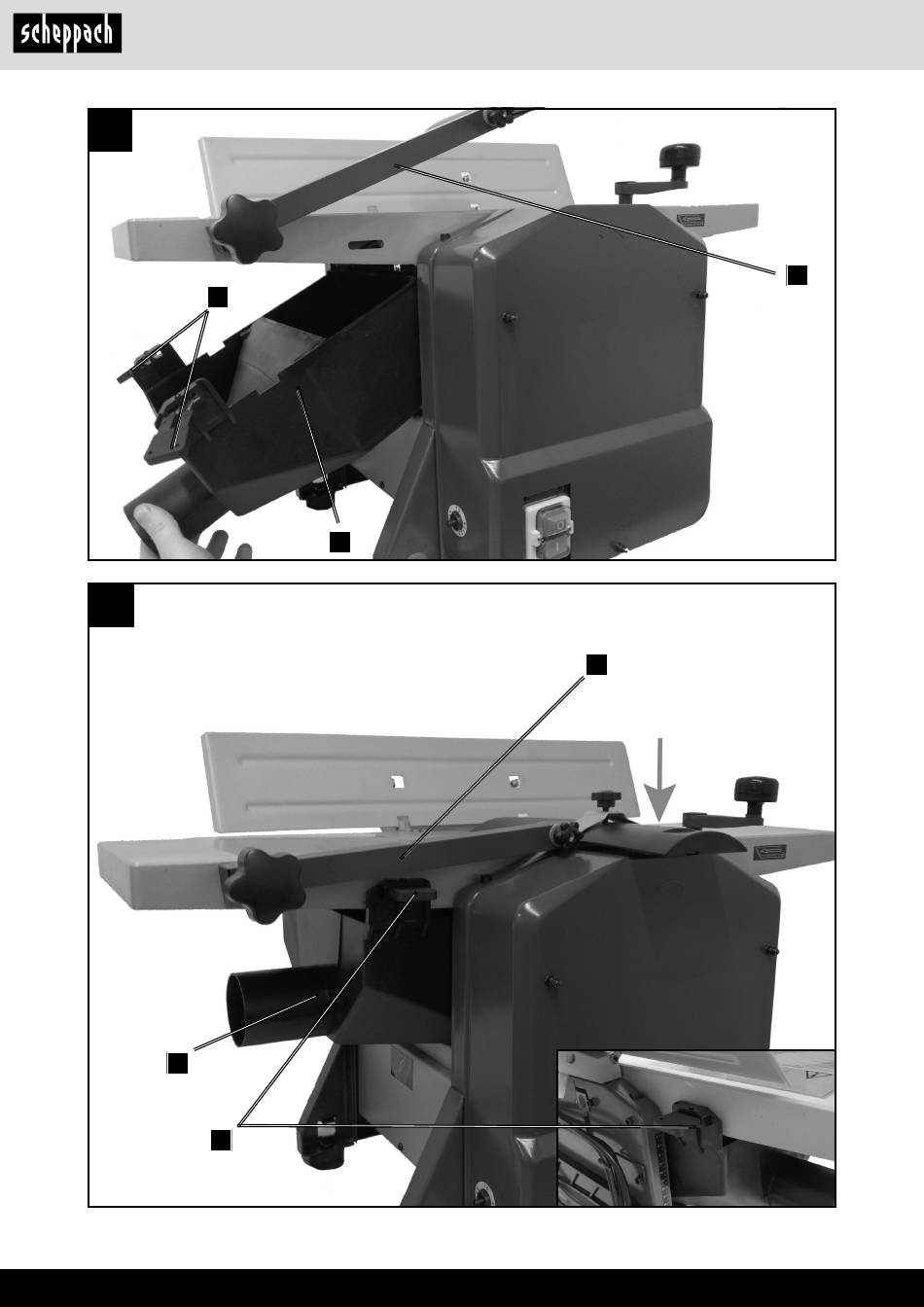 scheppach