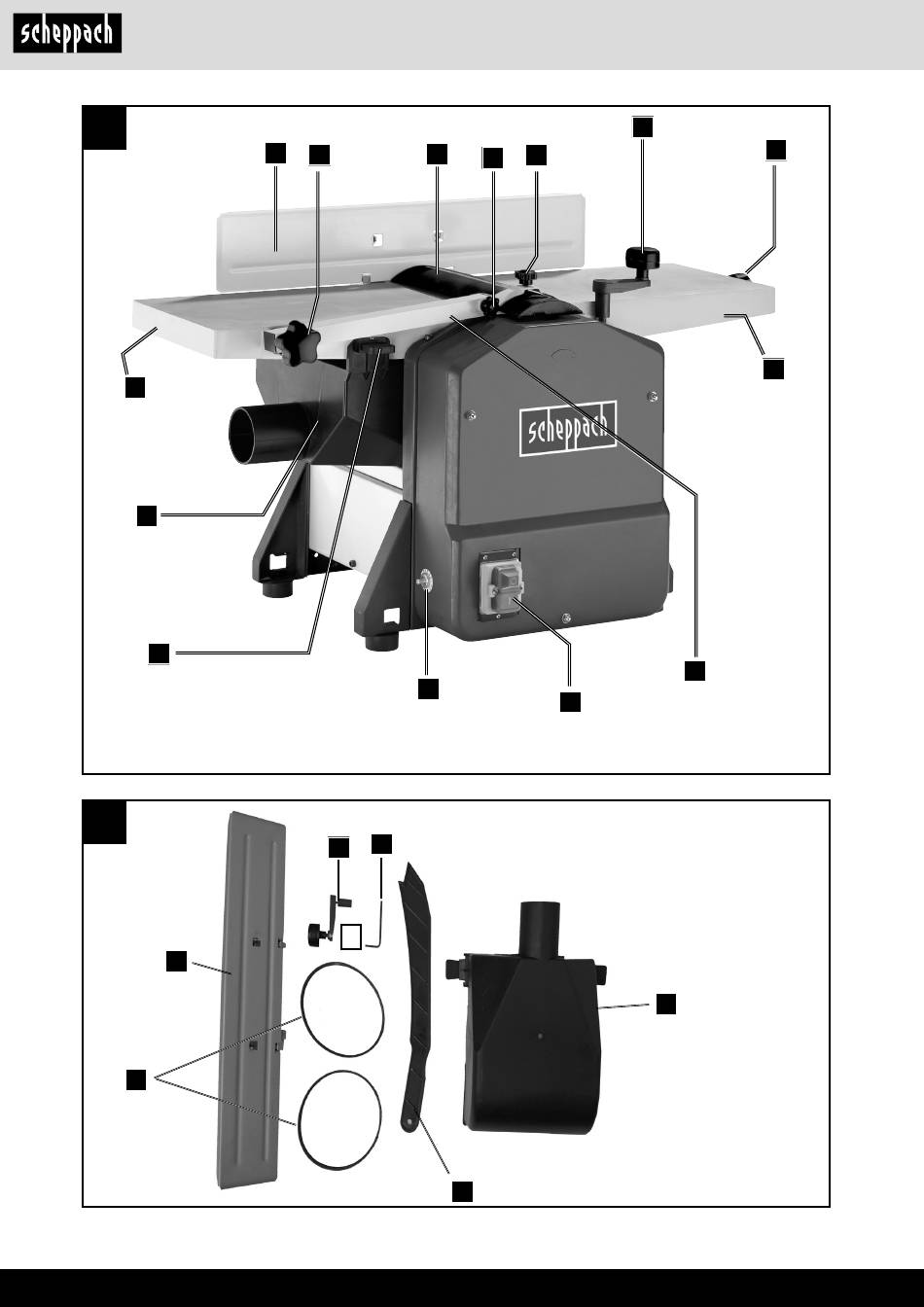 scheppach

scheppach