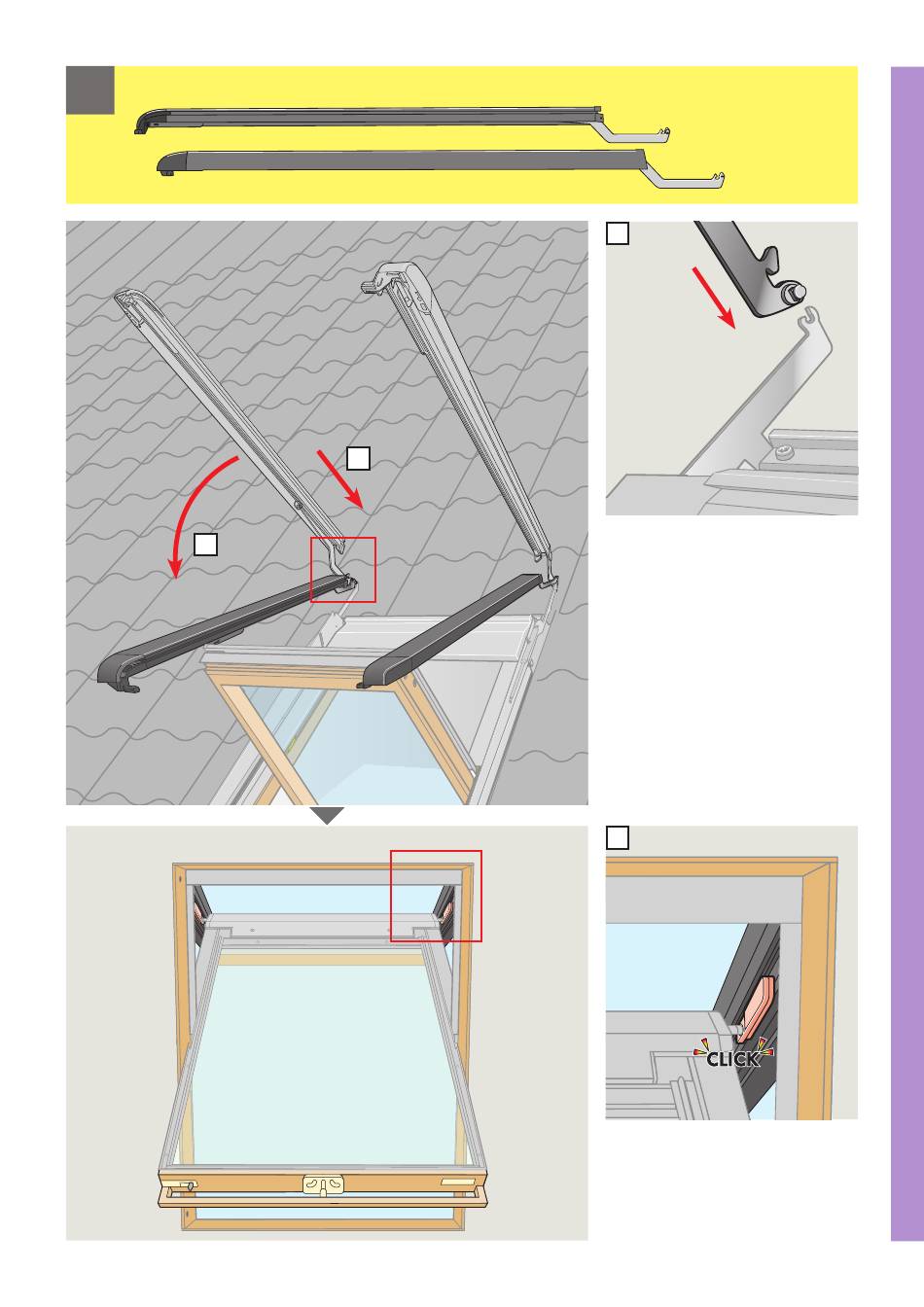 CLICK