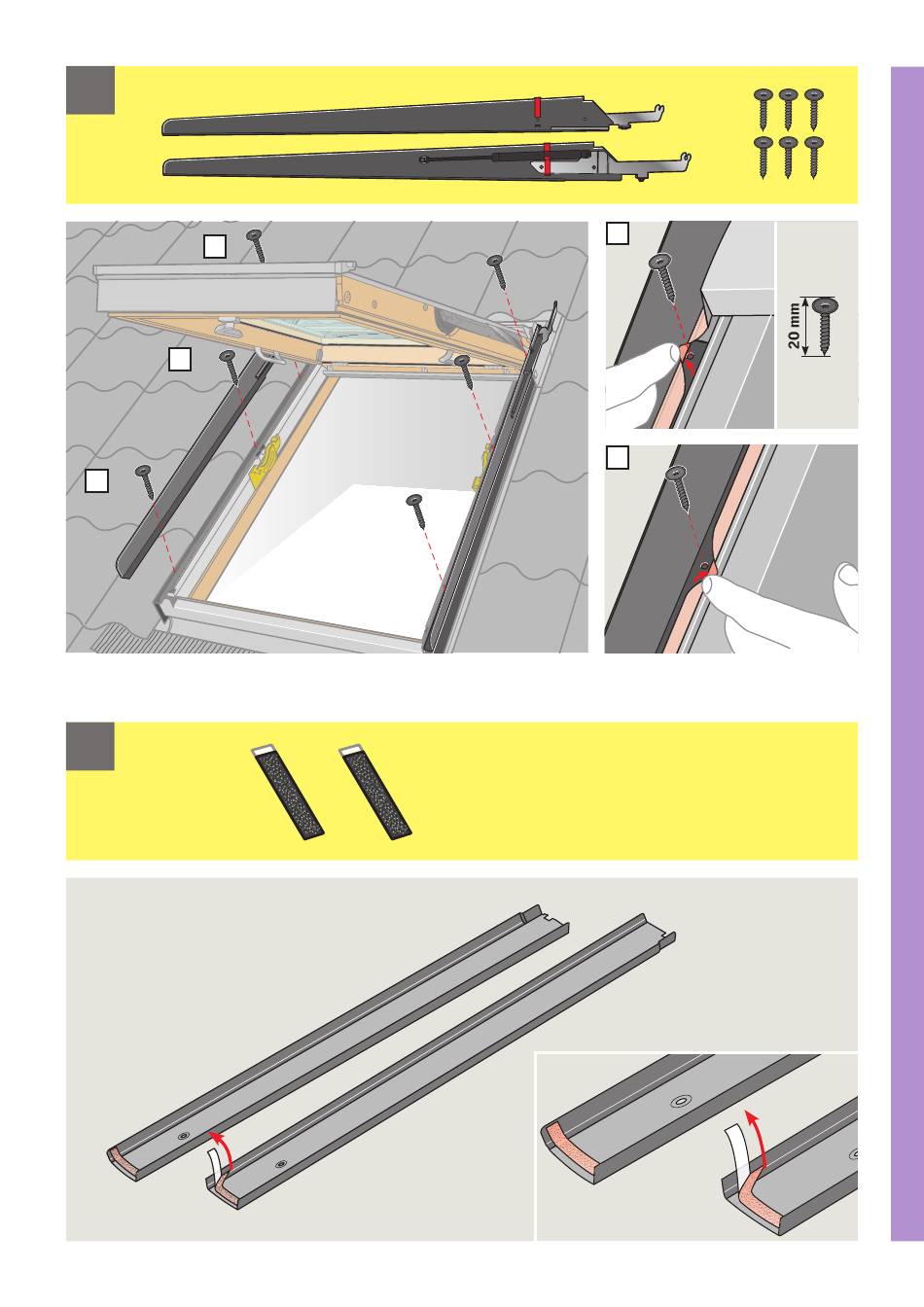 20 mm