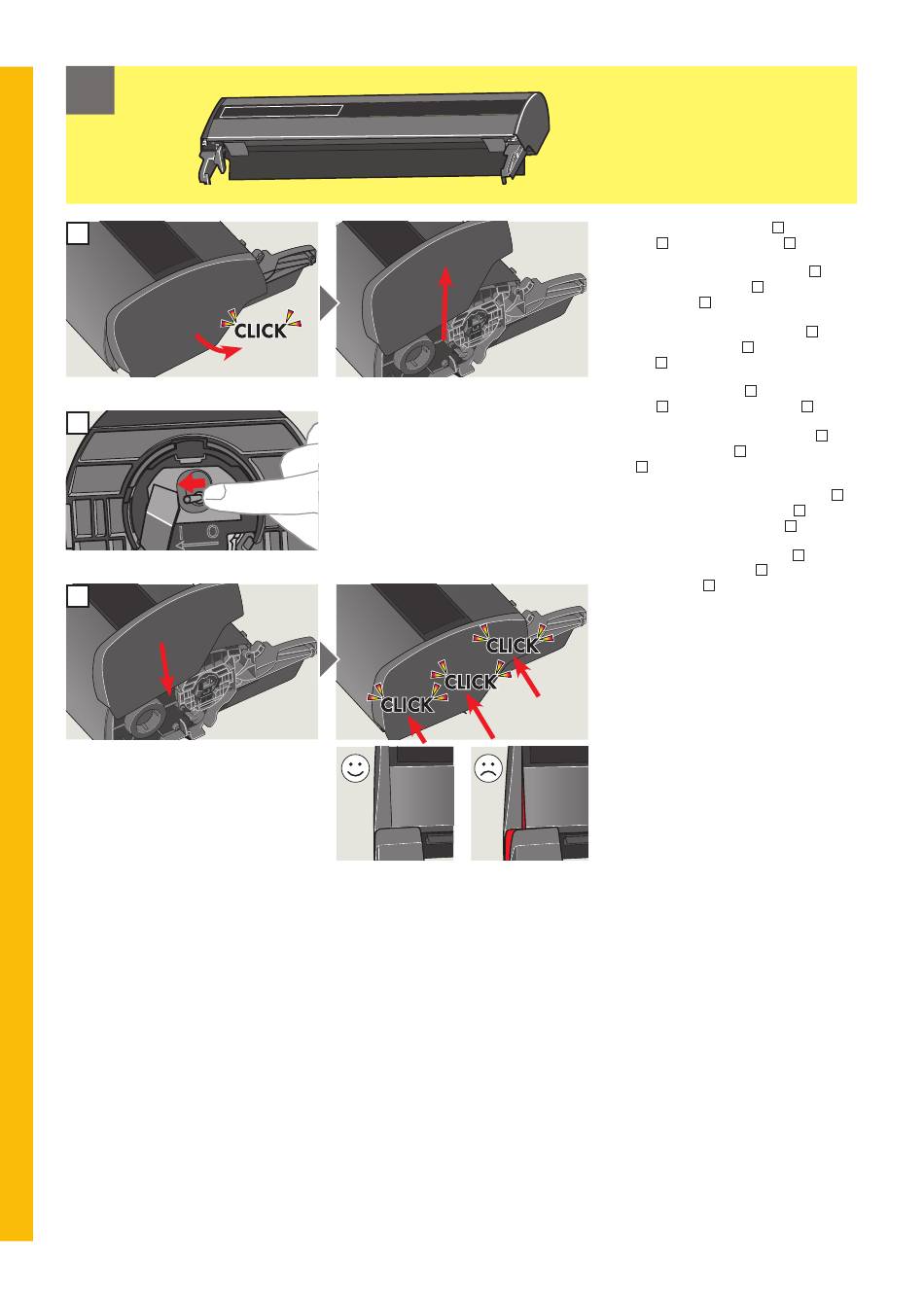 CLICK

I O

CLICK

CLICK

CLICK