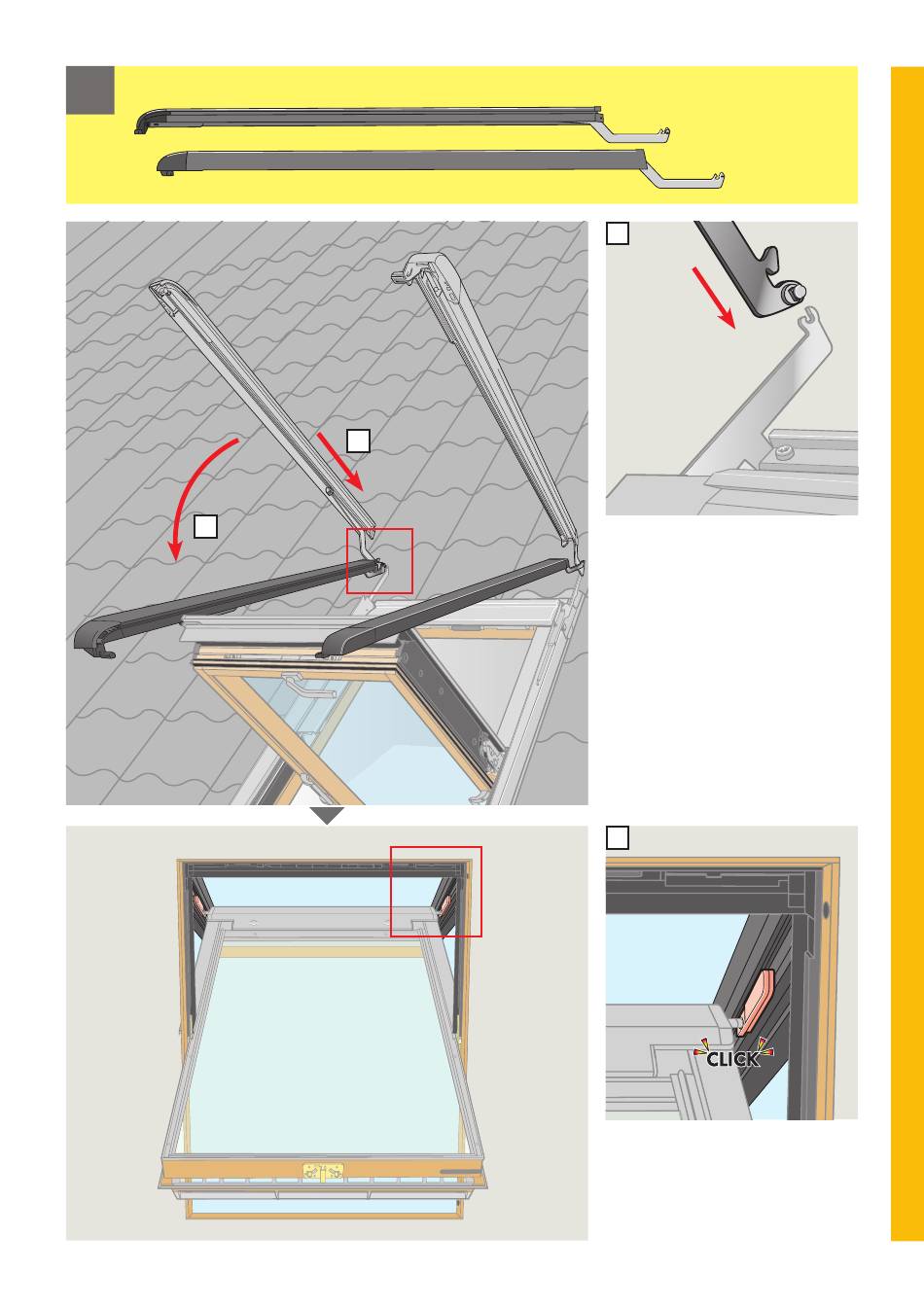 CLICK