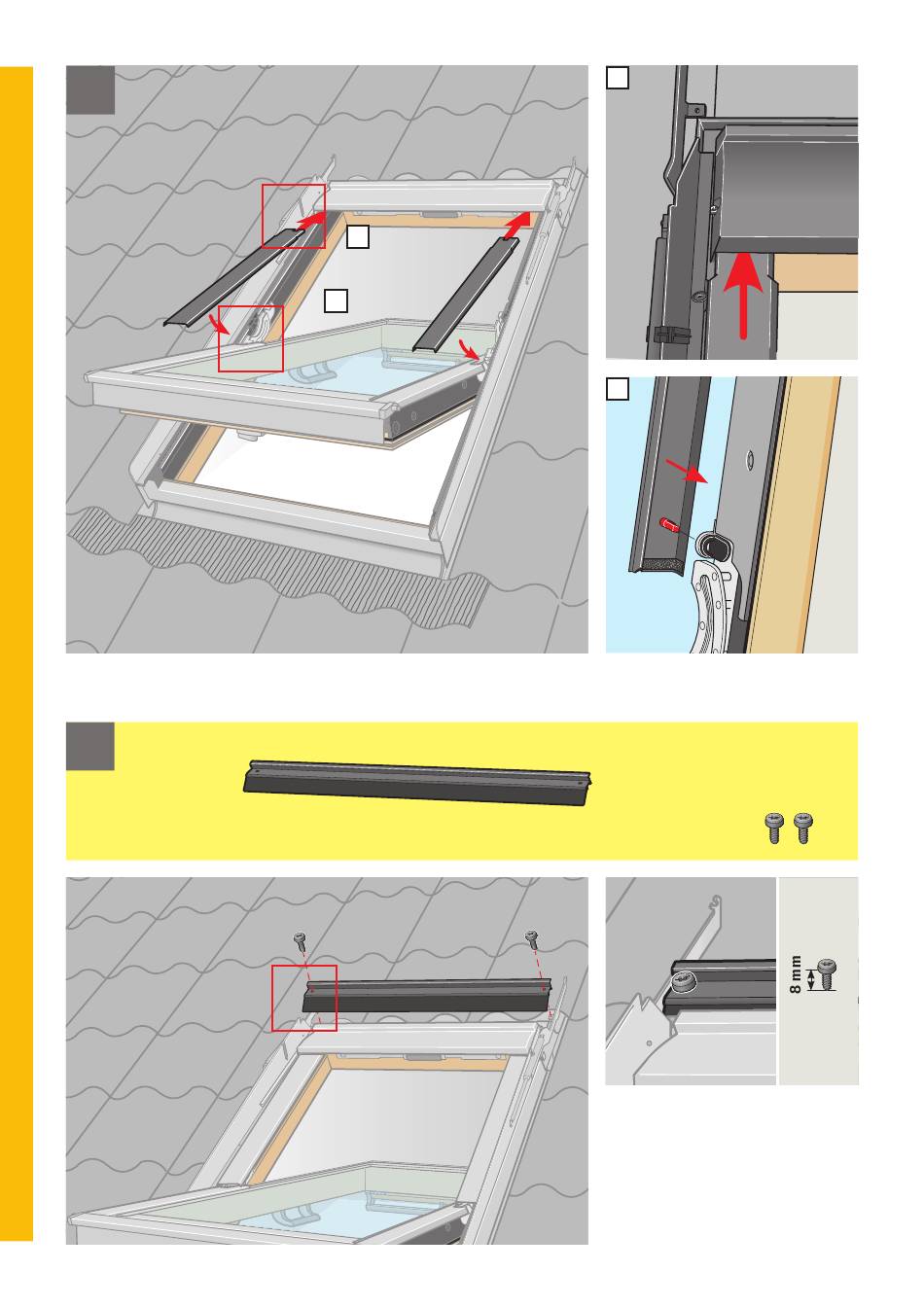 8 mm