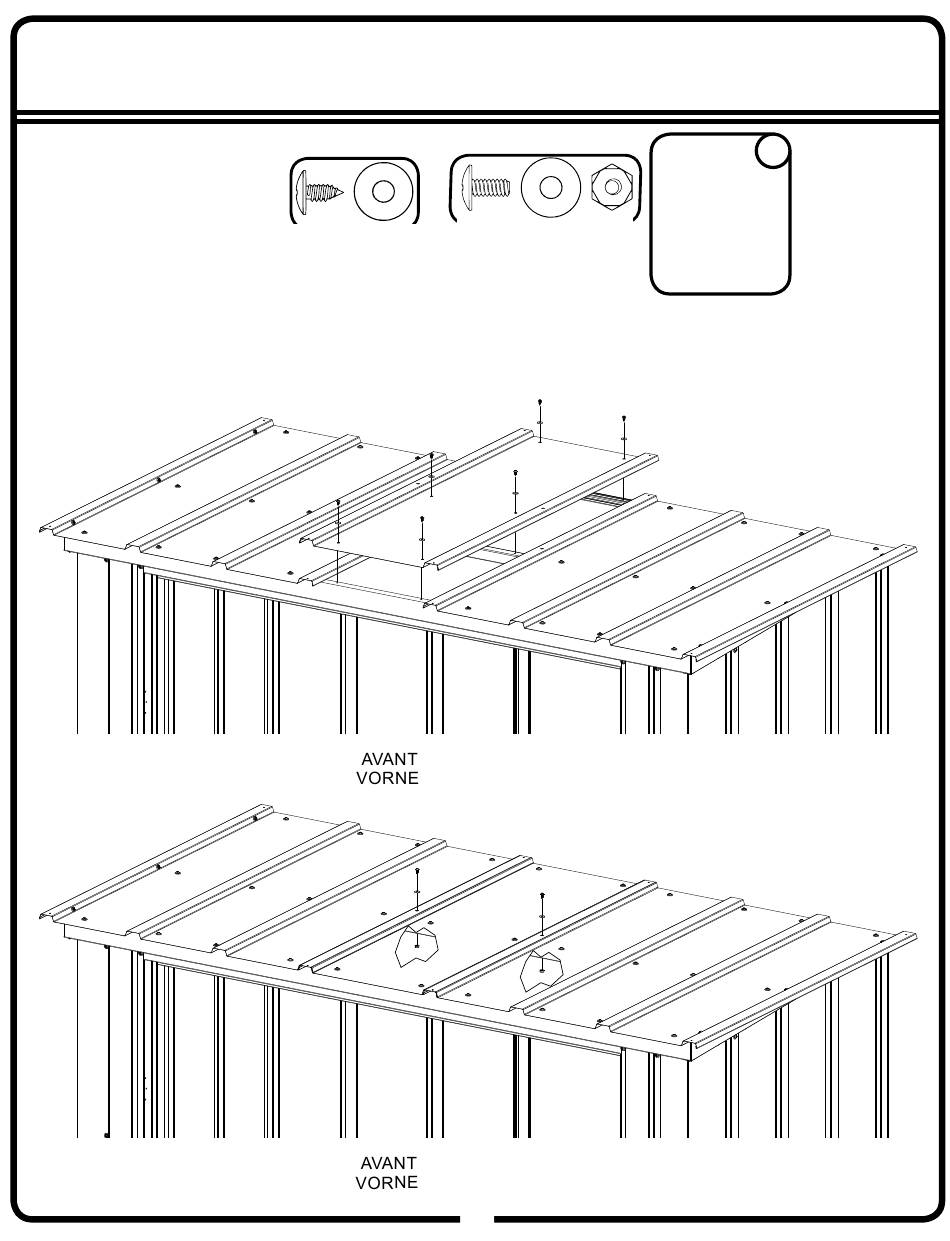 AVANT
VORNE

AVANT
VORNE