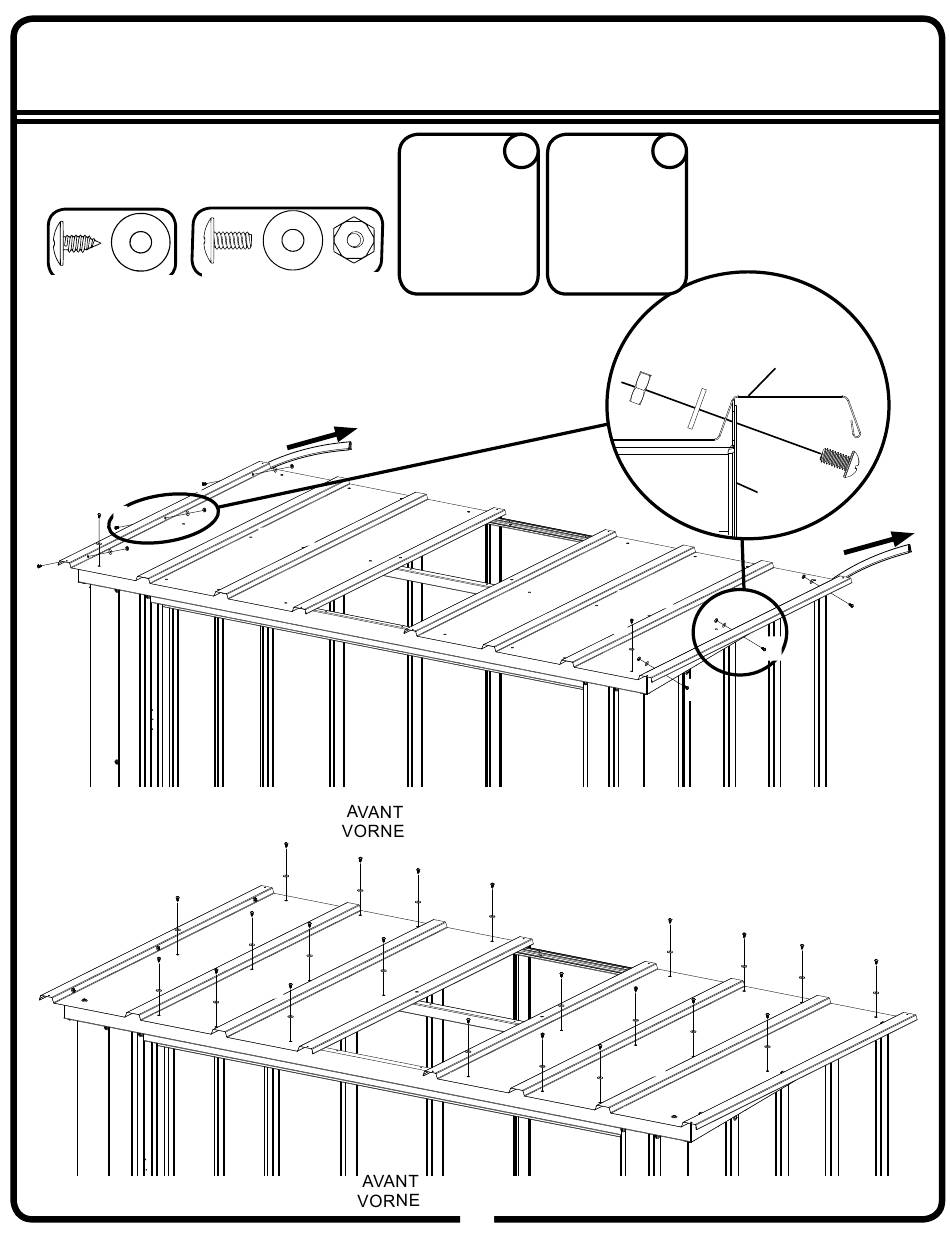 AVANT
VORNE

AVANT
VORNE