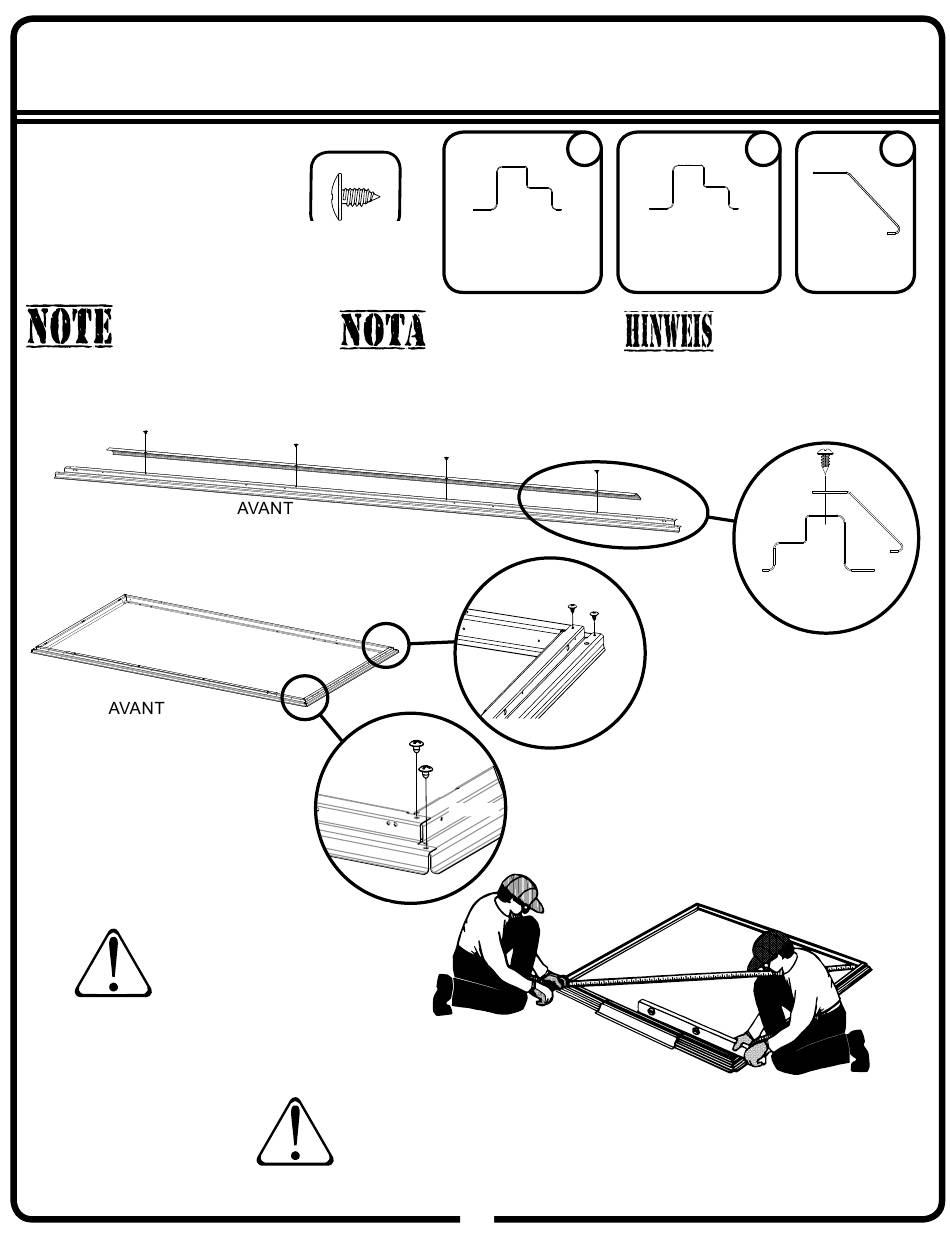 NOTE

NOTA

HINWEIS

AVANT

AVANT