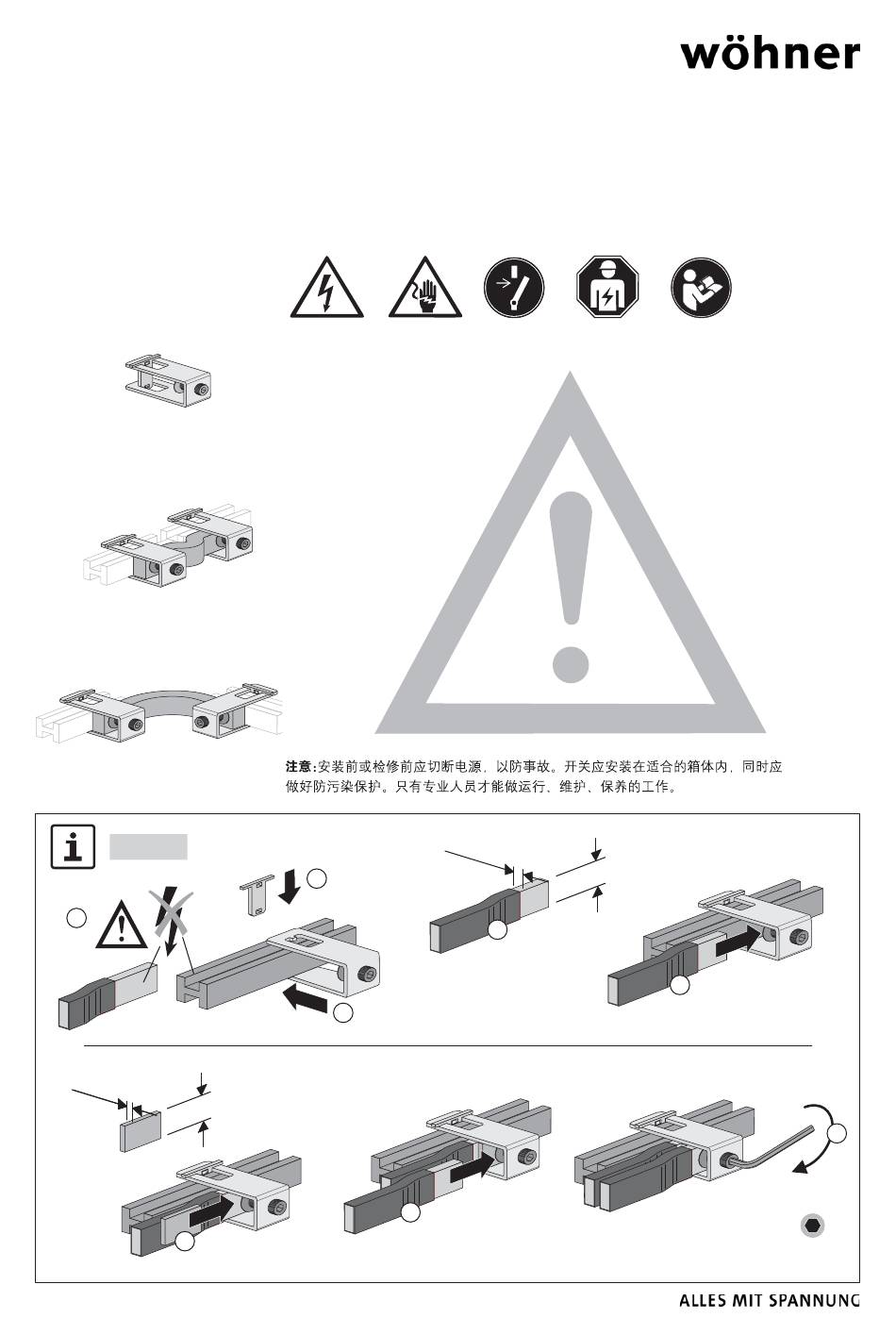 wöhner

注意:安装前或检修前应切断电源，以防事故。开关应安装在适合的箱体内，同时应做好防污染保护。只有专业人员才能做运行、维护、保养的工作。

ALLES MIT SPANNUNG